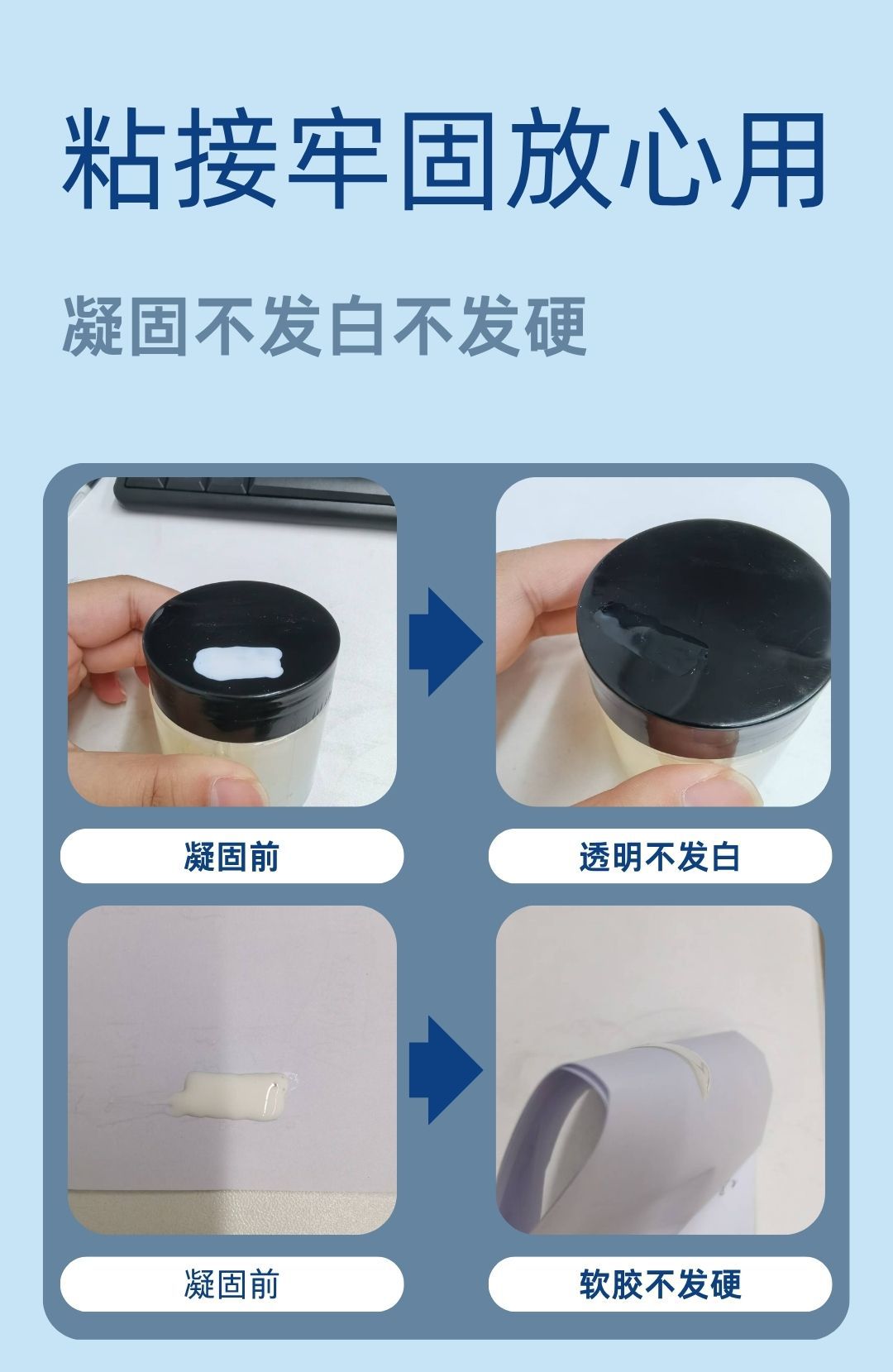 粘接牢固放心用

凝固不发白不发硬

凝固前

透明不发白

凝固前

软胶不发硬