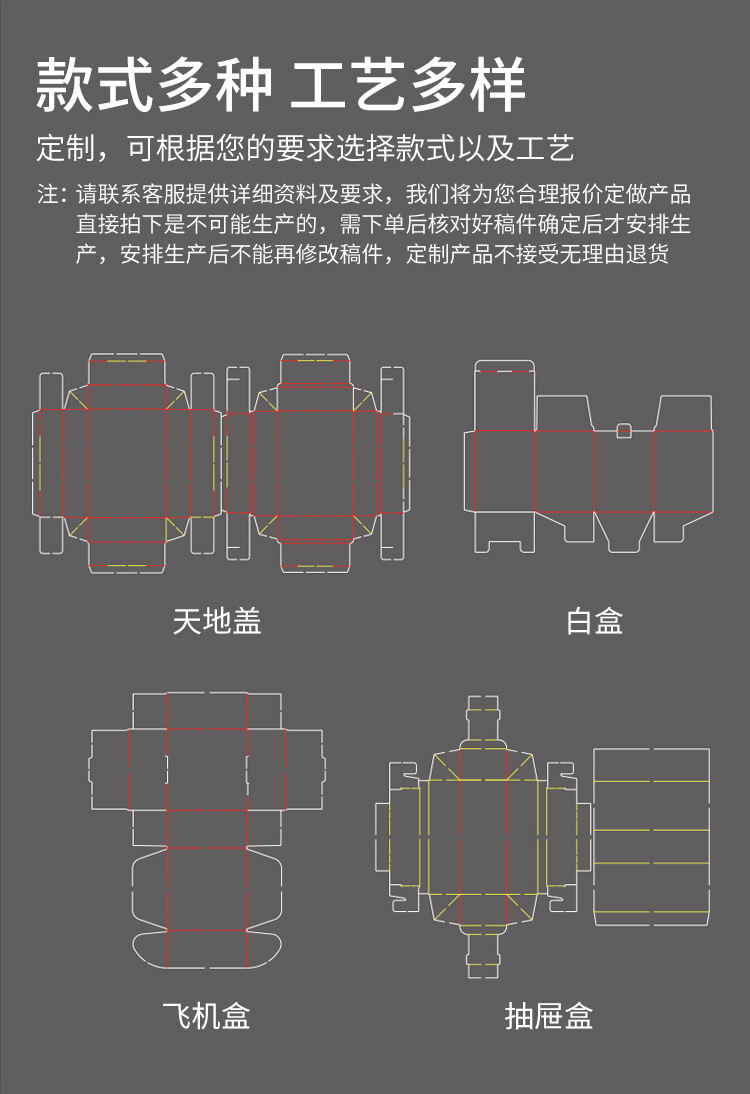 款式多种 工艺多样

定制，可根据您的要求选择款式以及工艺

注：请联系客服提供详细资料及要求，我们将为您合理报价定做产品直接拍下是不可能生产的，需下单后核对好稿件确定后才安排生产，安排生产后不能再修改稿件，定制产品不接受无理由退货

天地盖

白盒

飞机盒

抽屉盒