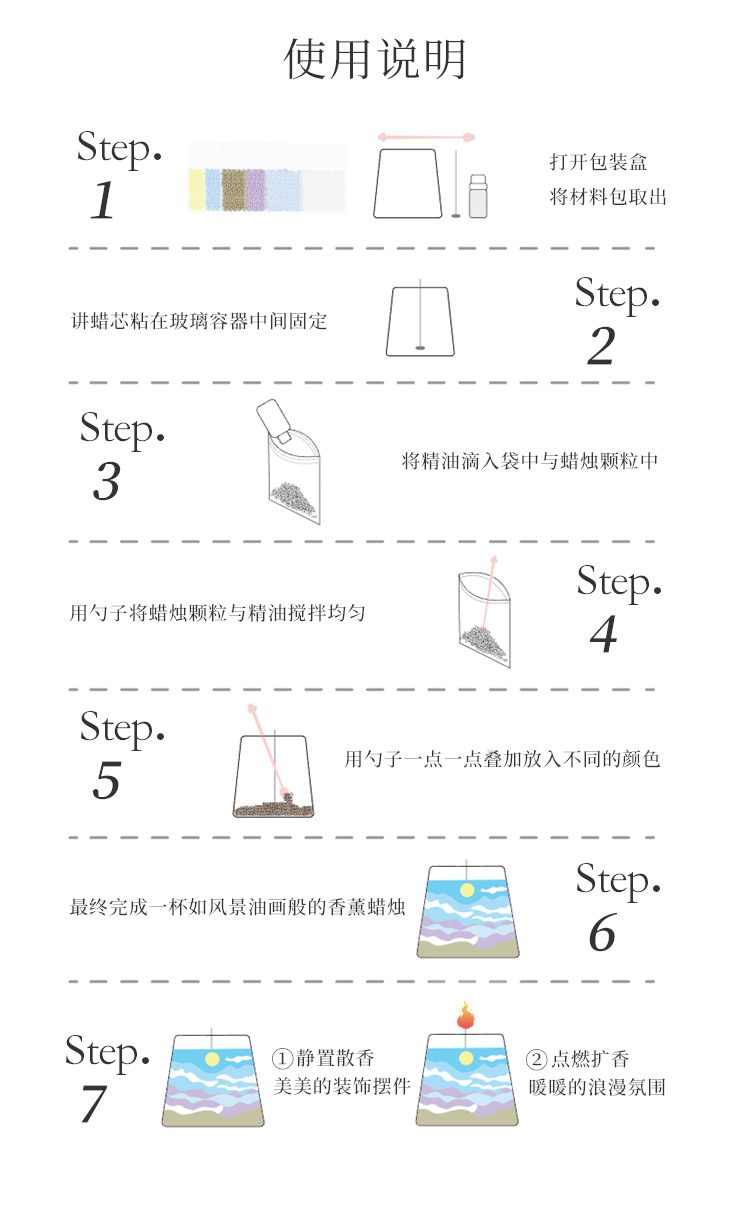 使用说明

Step.
1

打开包装盒
将材料包取出

讲蜡芯粘在玻璃容器中间固定

Step.
2

Step.
3

将精油滴入袋中与蜡烛颗粒中

用勺子将蜡烛颗粒与精油搅拌均匀

Step.
4

Step.
5

用勺子一点一点叠加放入不同的颜色

最终完成一杯如风景油画般的香薰蜡烛

Step.
6

Step.
7

①静置散香
美美的装饰摆件

②点燃扩香
暖暖的浪漫氛围