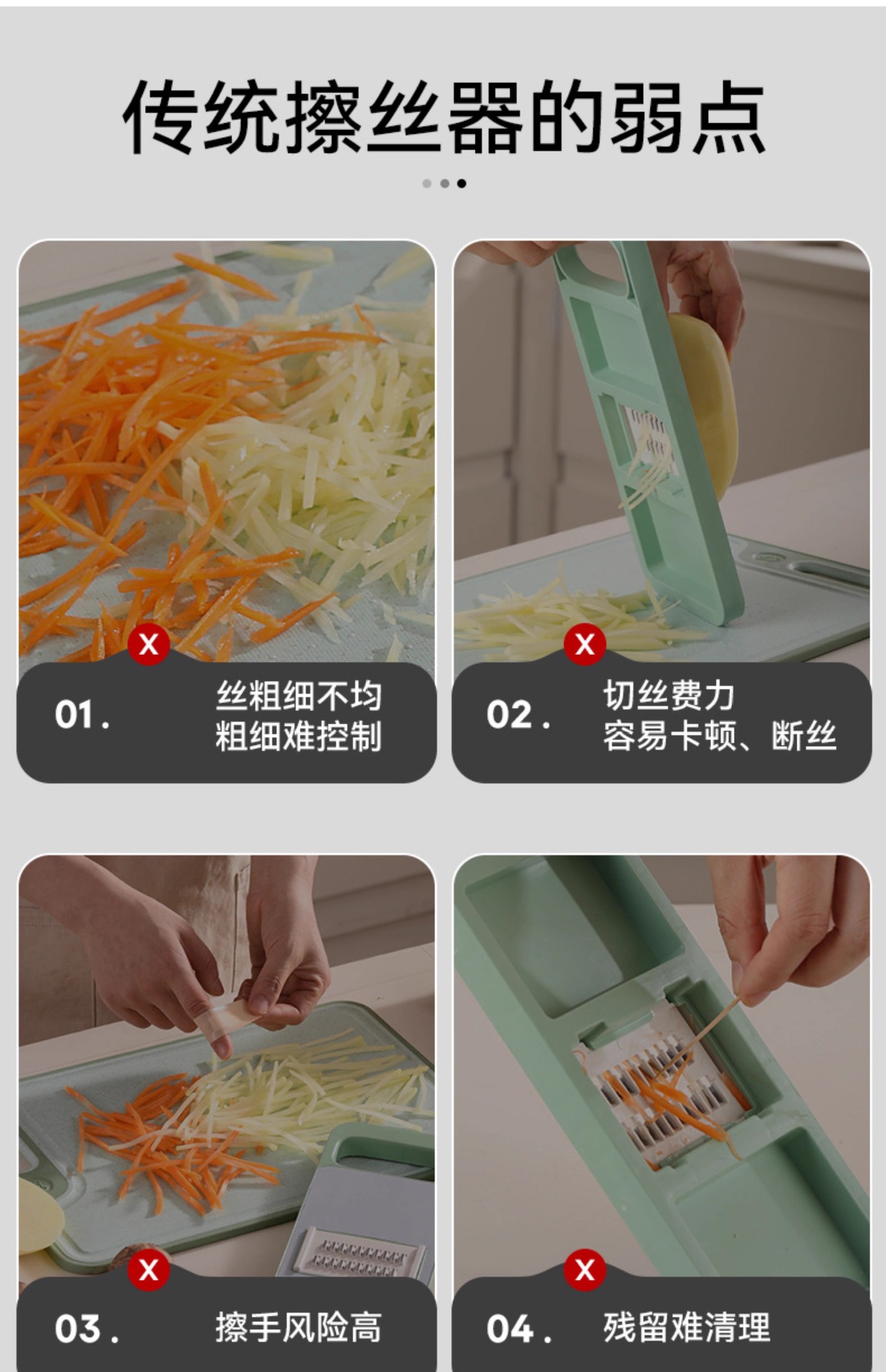 传统擦丝器的弱点

X
01.
丝粗细不均
粗细难控制

X
02.
切丝费力
容易卡顿、断丝

X
03.
擦手风险高

X
04.
残留难清理