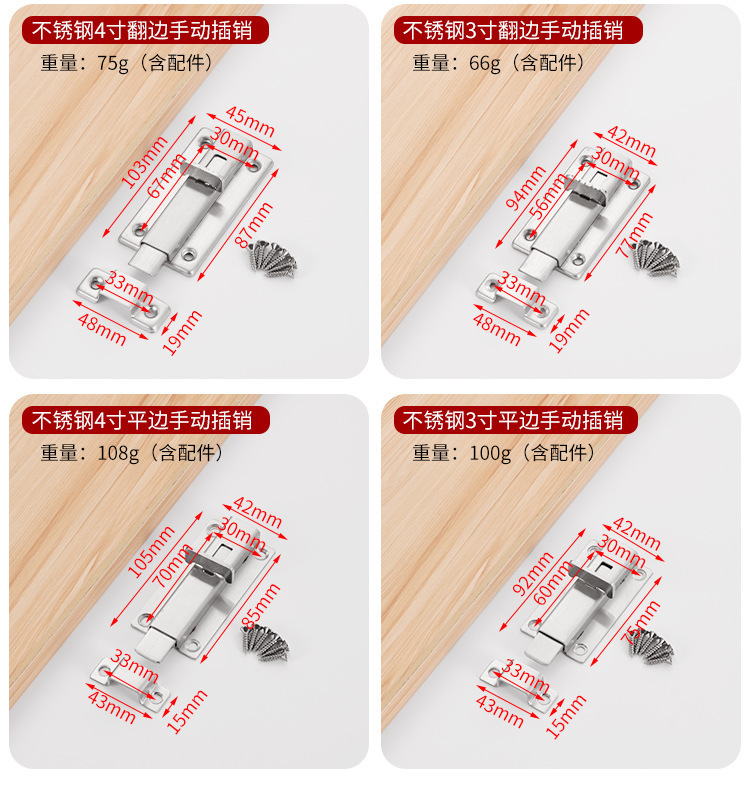 不锈钢4寸翻边手动插销
重量：75g（含配件）

45mm
30mm
103mm
67mm
87mm
33mm
48mm
19mm

不锈钢3寸翻边手动插销
重量：66g（含配件）

42mm
30mm
94mm
56mm
77mm
33mm
48mm
19mm

不锈钢4寸平边手动插销
重量：108g（含配件）

42mm
30mm
105mm
70mm
85mm
33mm
43mm
15mm

不锈钢3寸平边手动插销
重量：100g（含配件）

42mm
30mm
92mm
60mm
75mm
33mm
43mm
15mm