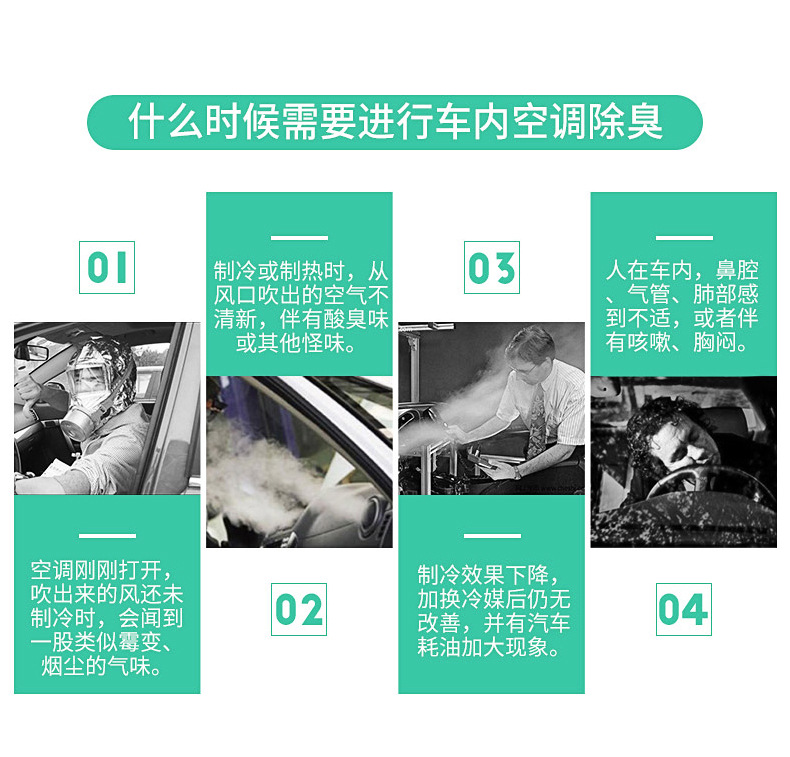 什么时候需要进行车内空调除臭

01

空调刚刚打开，吹出来的风还未制冷时，会闻到一股类似霉变、烟尘的气味。

制冷或制热时，从风口吹出的空气不清新，伴有酸臭味或其他怪味。

02

03

制冷效果下降，加换冷媒后仍无改善，并有汽车耗油加大现象。

人在车内，鼻腔、气管、肺部感到不适，或者伴有咳嗽、胸闷。

04