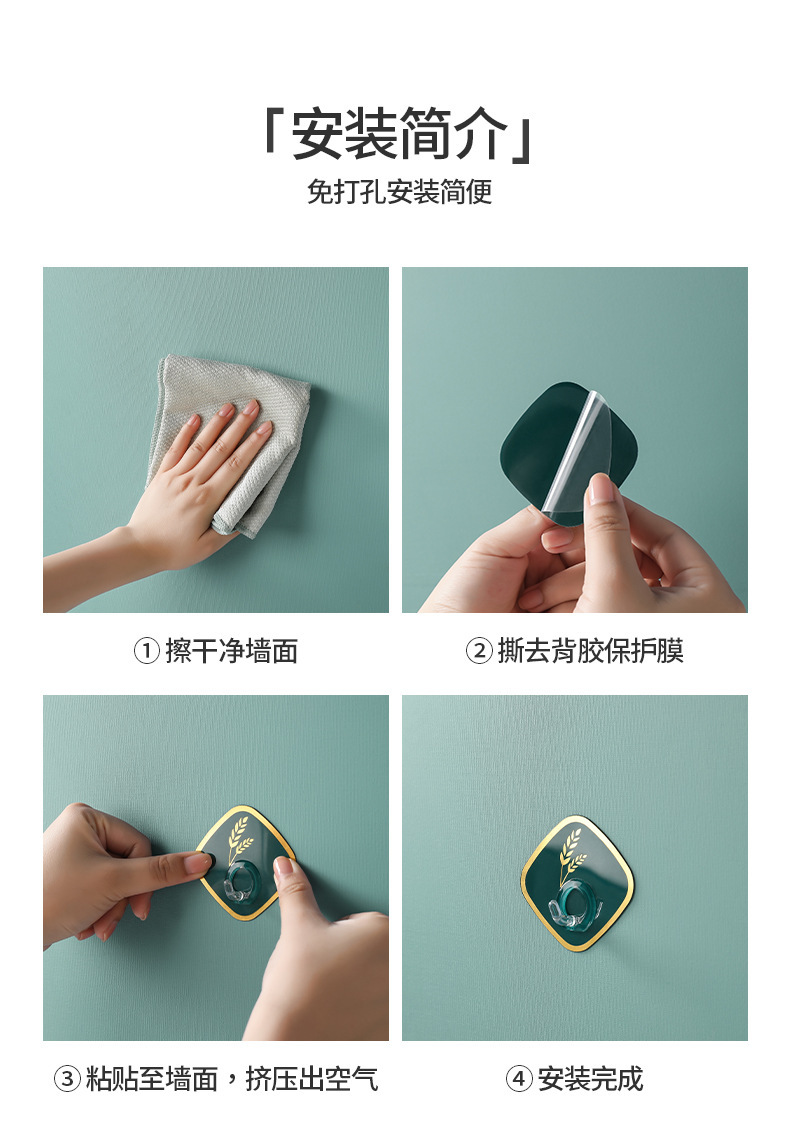 「安装简介」

免打孔安装简便

① 擦干净墙面

② 撕去背胶保护膜

③ 粘贴至墙面，挤压出空气

④ 安装完成