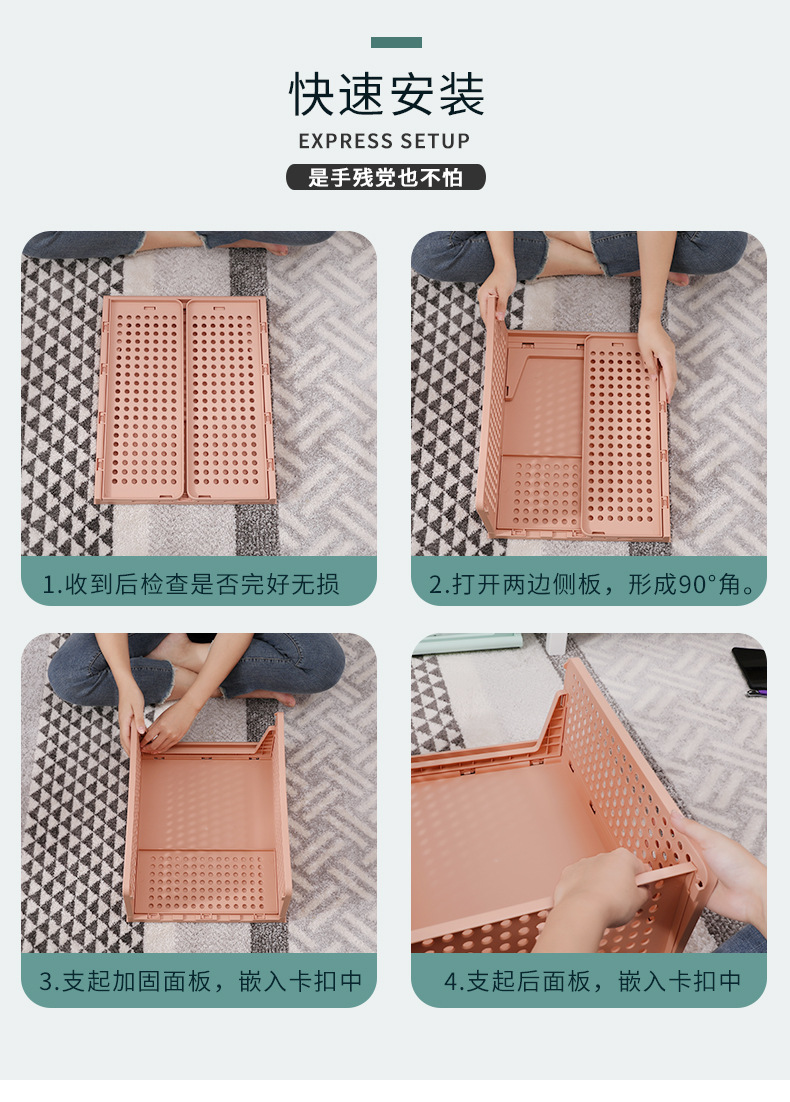 快速安装

EXPRESS SETUP

是手残党也不怕

1.收到后检查是否完好无损

2.打开两边侧板，形成90°角。

3.支起加固面板，嵌入卡扣中

4.支起后面板，嵌入卡扣中