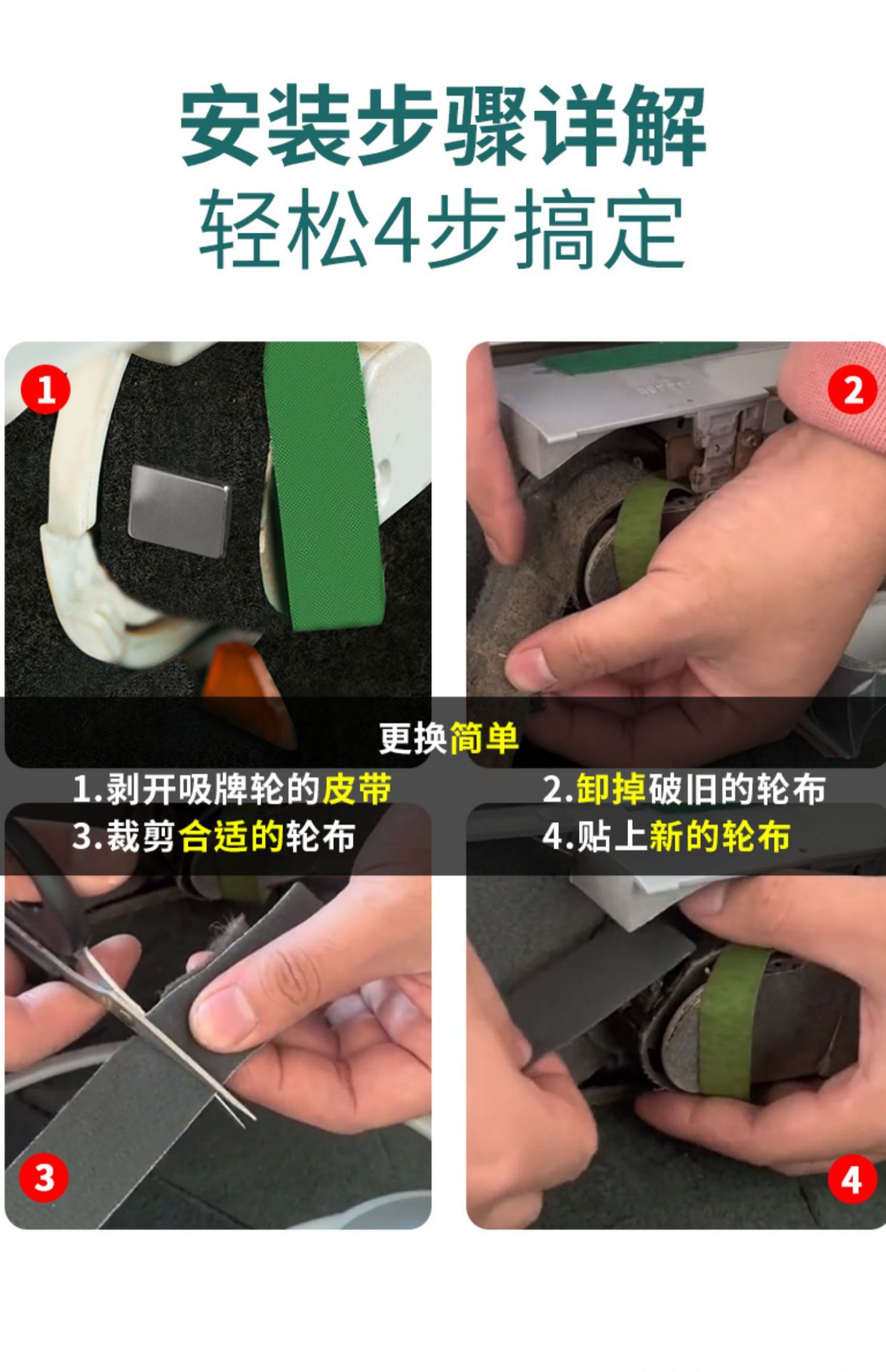 安装步骤详解
轻松4步搞定

1

2

更换简单

1.剥开吸牌轮的皮带

2.卸掉破旧的轮布

3.裁剪合适的轮布

4.贴上新的轮布

3

4