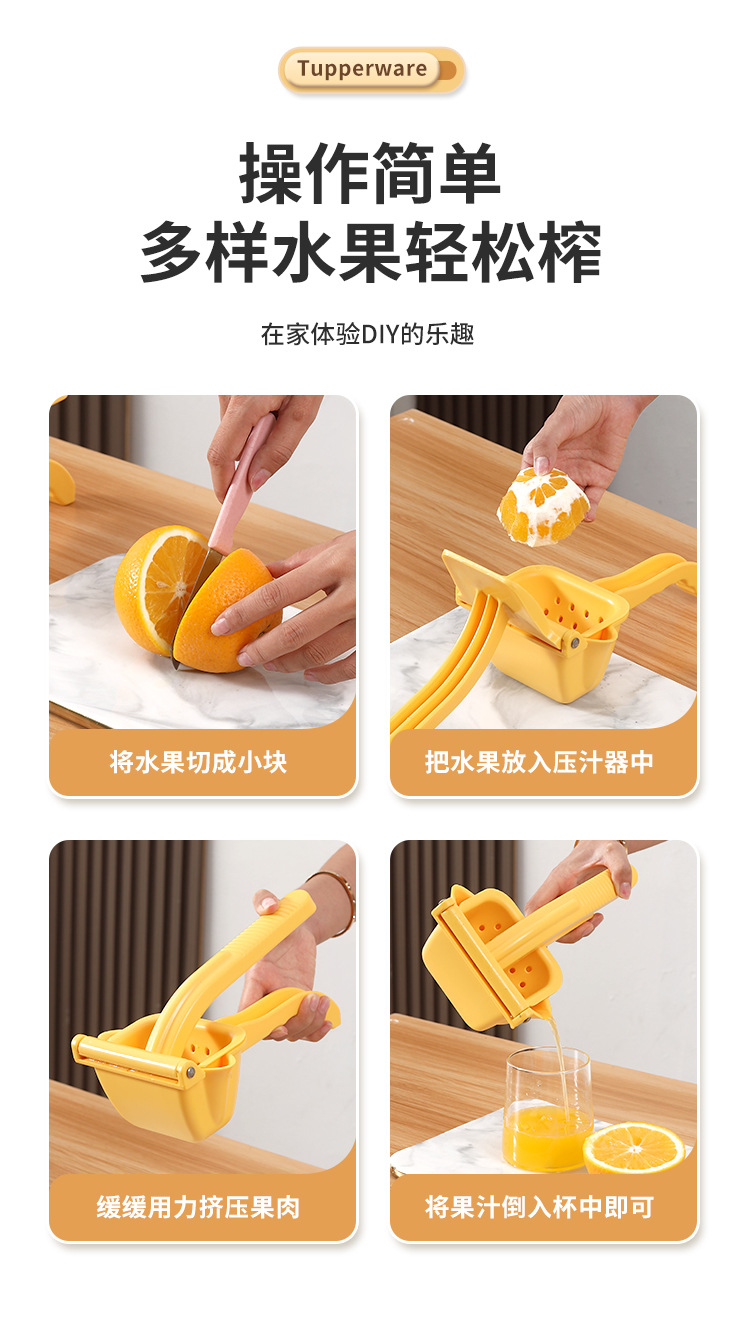 Tupperware

操作简单
多样水果轻松榨

在家体验DIY的乐趣

将水果切成小块

把水果放入压汁器中

缓缓用力挤压果肉

将果汁倒入杯中即可