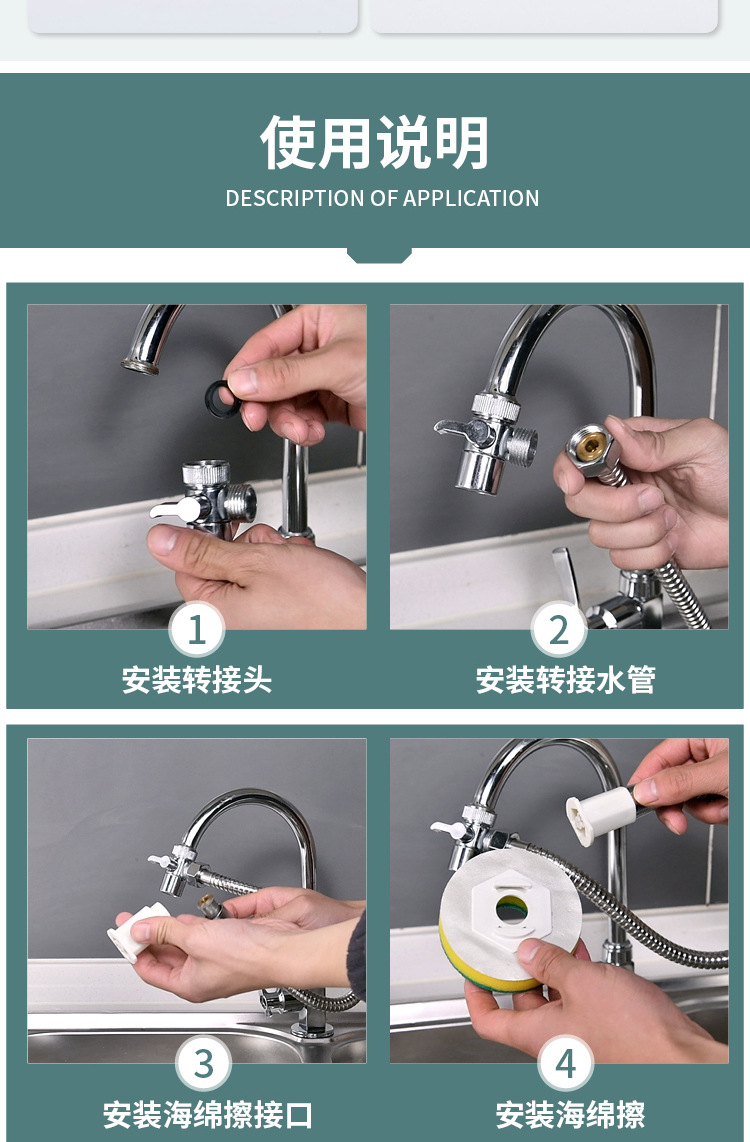 使用说明
DESCRIPTION OF APPLICATION

1
安装转接头

2
安装转接水管

3
安装海绵擦接口

4
安装海绵擦