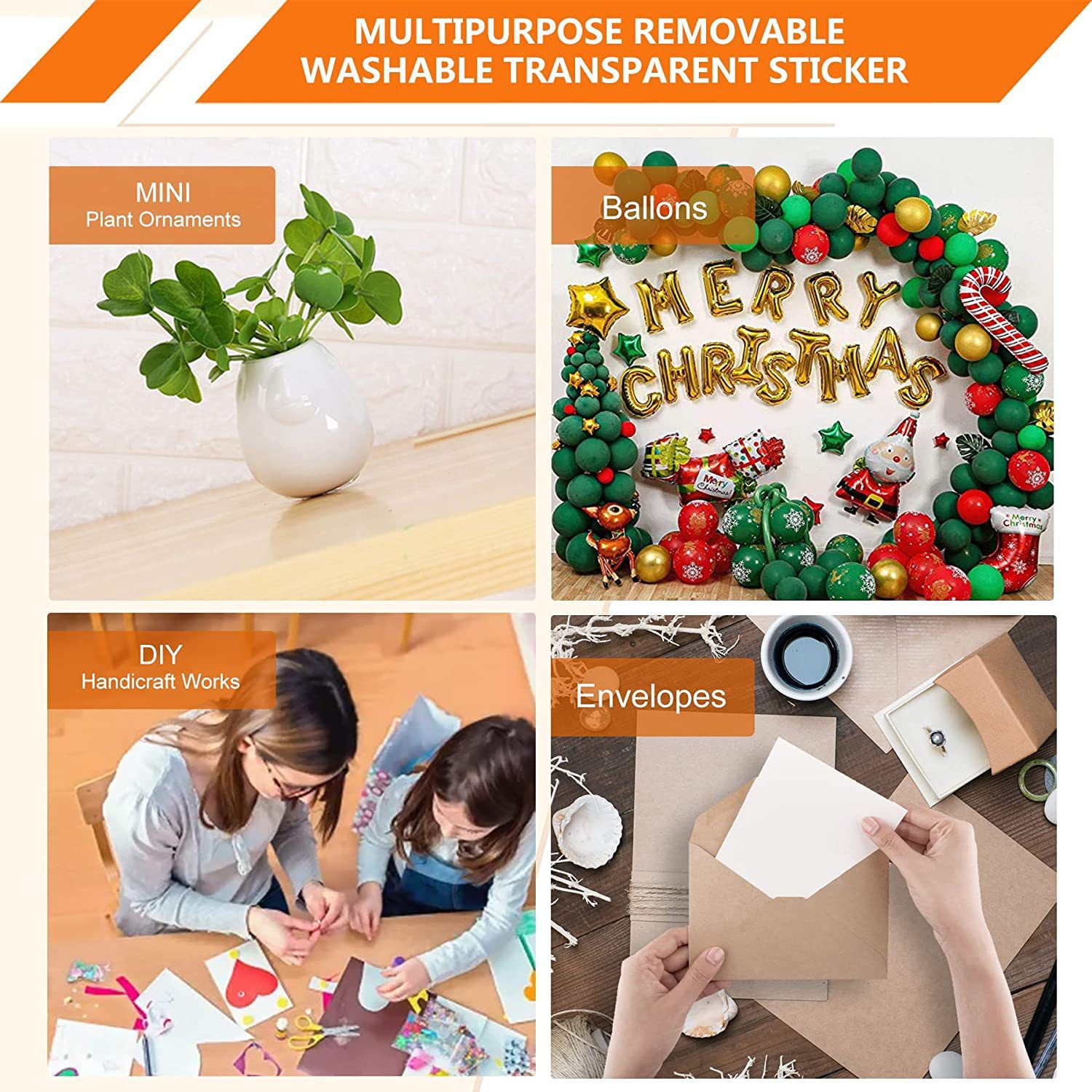 MULTIPURPOSE REMOVABLE WASHABLE TRANSPARENT STICKER

MINI
Plant Ornaments

Ballons

MERRY CHRISTMAS

Merry Christmas

Merry Christmas

DIY
Handicraft Works

Envelopes