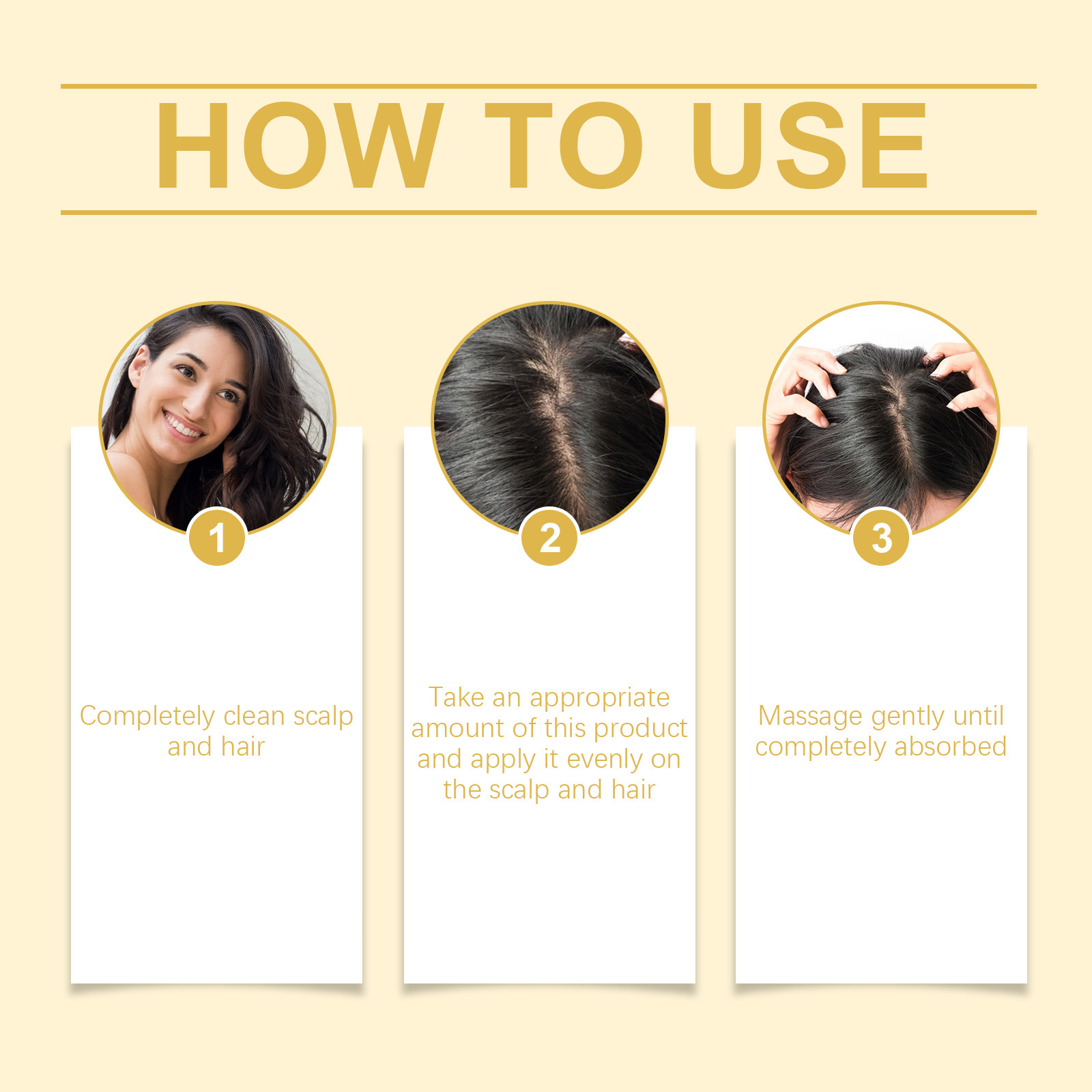 HOW TO USE

1

Completely clean scalp and hair

2

Take an appropriate amount of this product and apply it evenly on the scalp and hair

3

Massage gently until completely absorbed