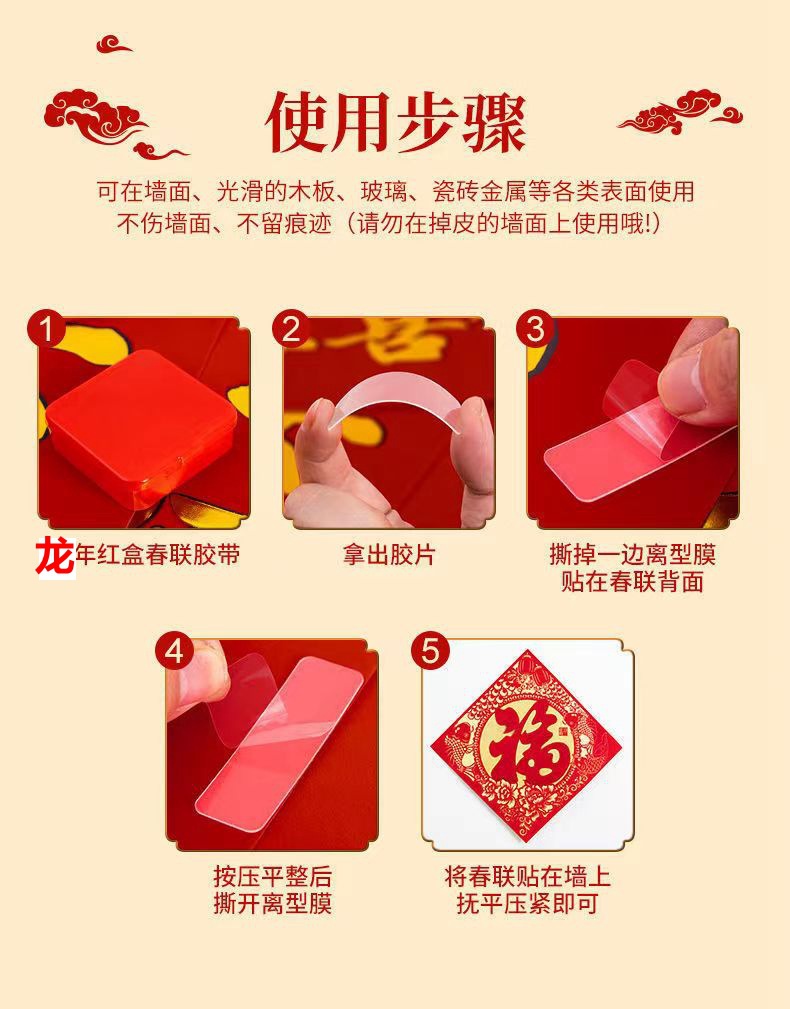 使用步骤

可在墙面、光滑的木板、玻璃、瓷砖金属等各类表面使用
不伤墙面、不留痕迹（请勿在掉皮的墙面上使用哦!）

1

龙年红盒春联胶带

2

拿出胶片

3

撕掉一边离型膜
贴在春联背面

4

按压平整后
撕开离型膜

5

福

将春联贴在墙上
抚平压紧即可