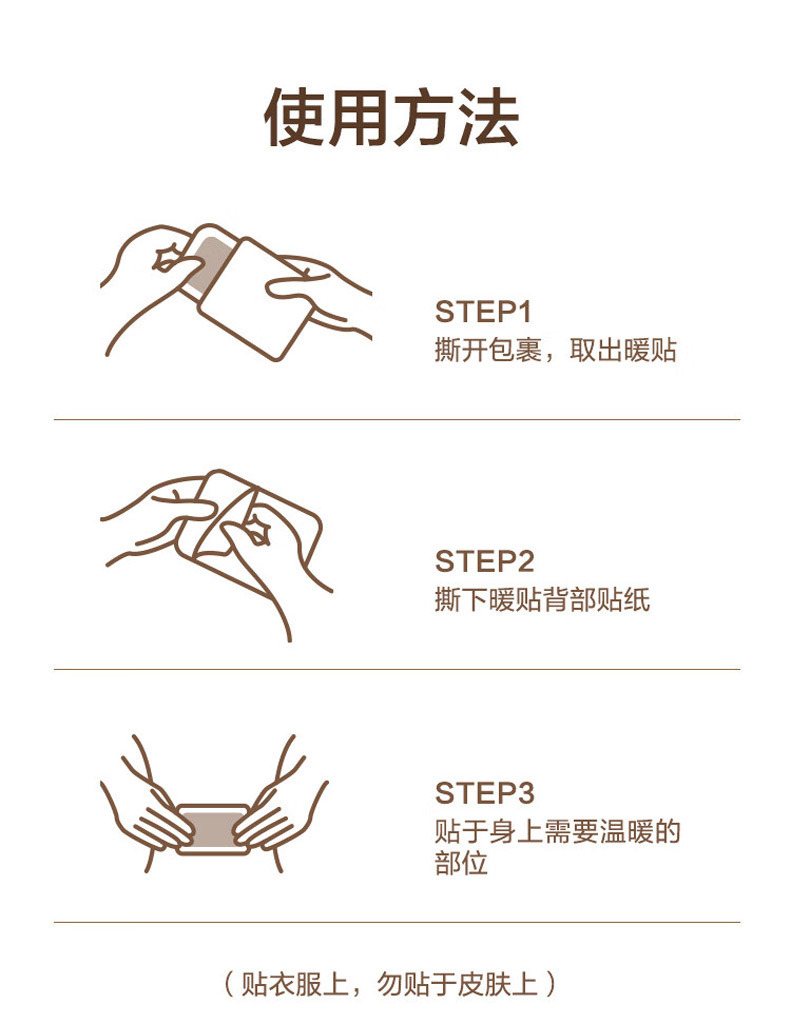 使用方法

STEP1
撕开包裹，取出暖贴

STEP2
撕下暖贴背部贴纸

STEP3
贴于身上需要温暖的部位

（贴衣服上，勿贴于皮肤上）