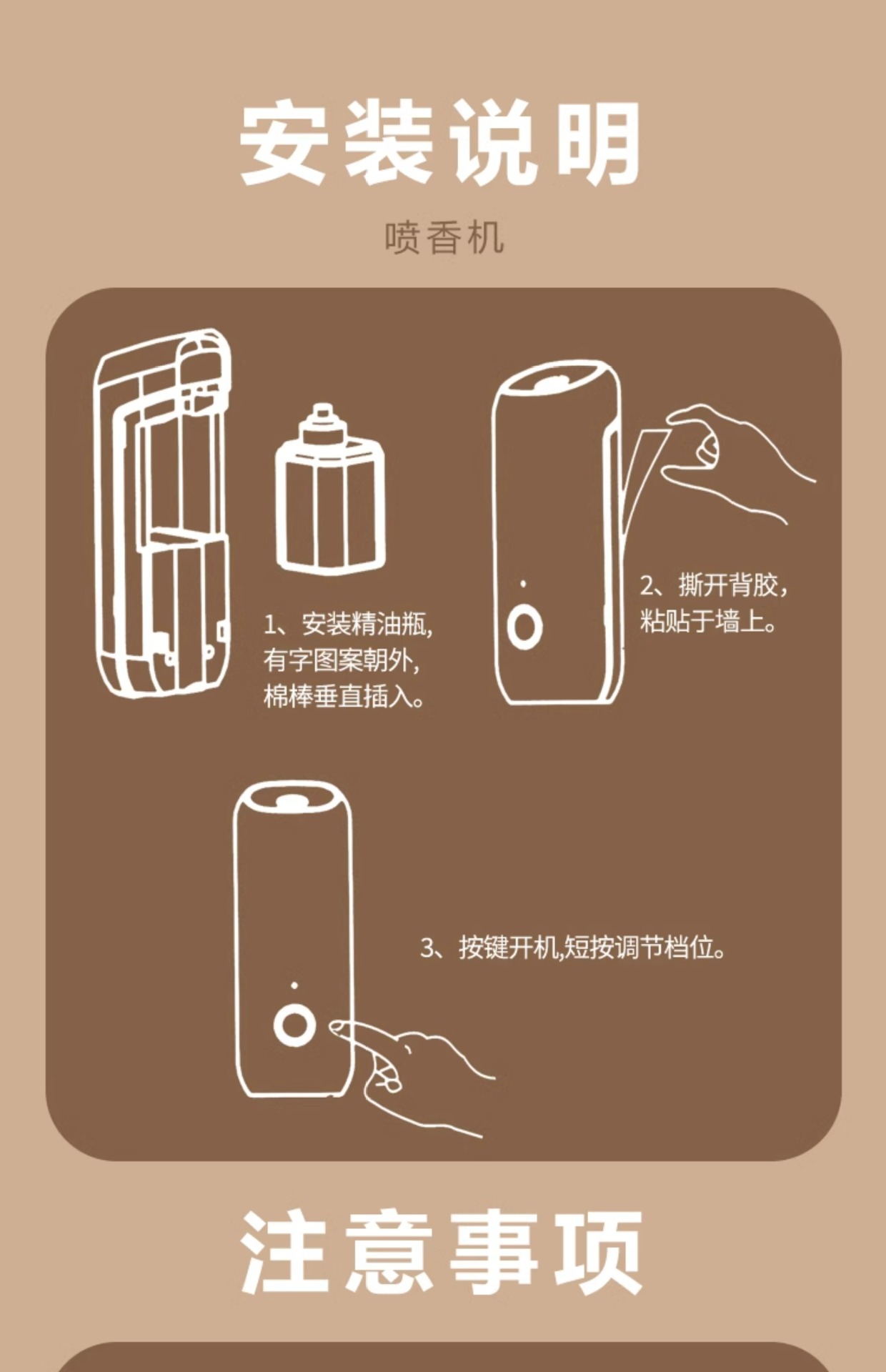 安装说明

喷香机

1、安装精油瓶,有字图案朝外,棉棒垂直插入。

2、撕开背胶,粘贴于墙上。

3、按键开机,短按调节档位。

注意事项