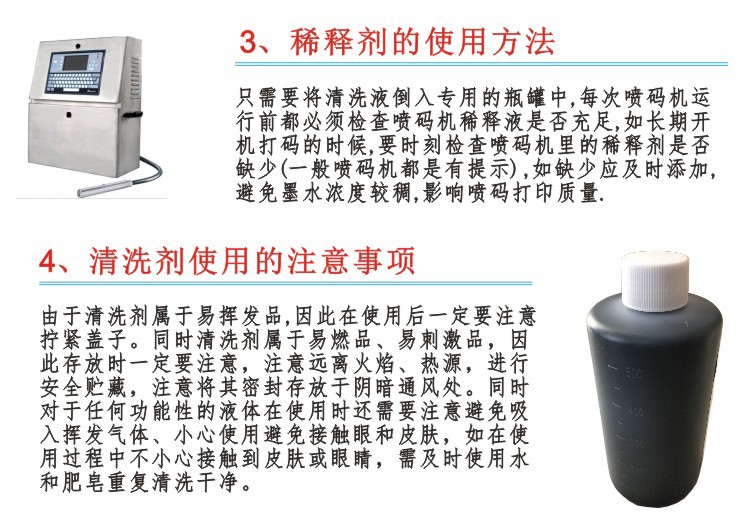 3、稀释剂的使用方法

只需要将清洗液倒入专用的瓶罐中,每次喷码机运行前都必须检查喷码机稀释液是否充足,如长期开机打码的时候,要时刻检查喷码机里的稀释剂是否缺少(一般喷码机都是有提示),如缺少应及时添加,避免墨水浓度较稠,影响喷码打印质量.

4、清洗剂使用的注意事项

由于清洗剂属于易挥发品,因此在使用后一定要注意拧紧盖子。同时清洗剂属于易燃品、易刺激品，因此存放时一定要注意，注意远离火焰、热源，进行安全贮藏，注意将其密封存放于阴暗通风处。同时对于任何功能性的液体在使用时还需要注意避免吸入挥发气体、小心使用避免接触眼和皮肤，如在使用过程中不小心接触到皮肤或眼睛，需及时使用水和肥皂重复清洗干净。

500
400