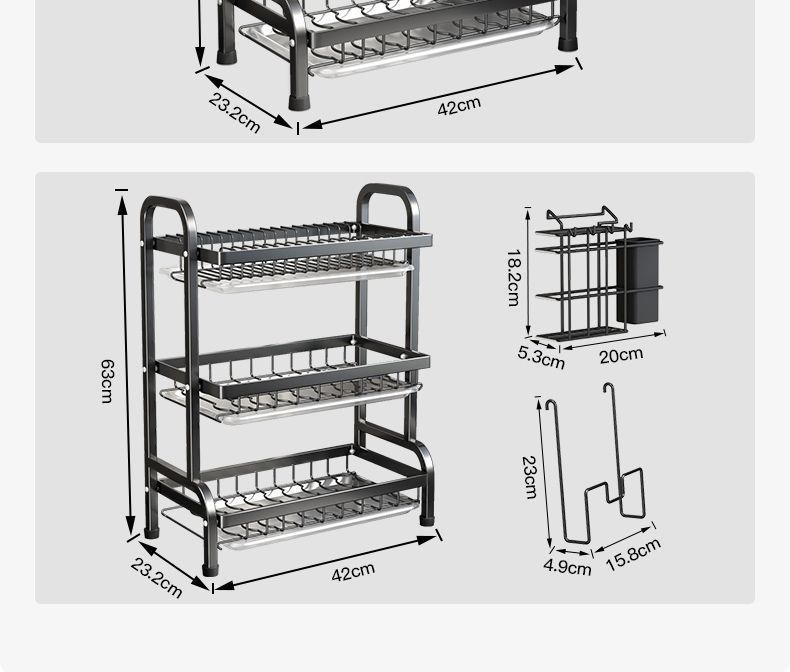 23.2cm
42cm

63cm
23.2cm
42cm
18.2cm
5.3cm
20cm
23cm
4.9cm
15.8cm