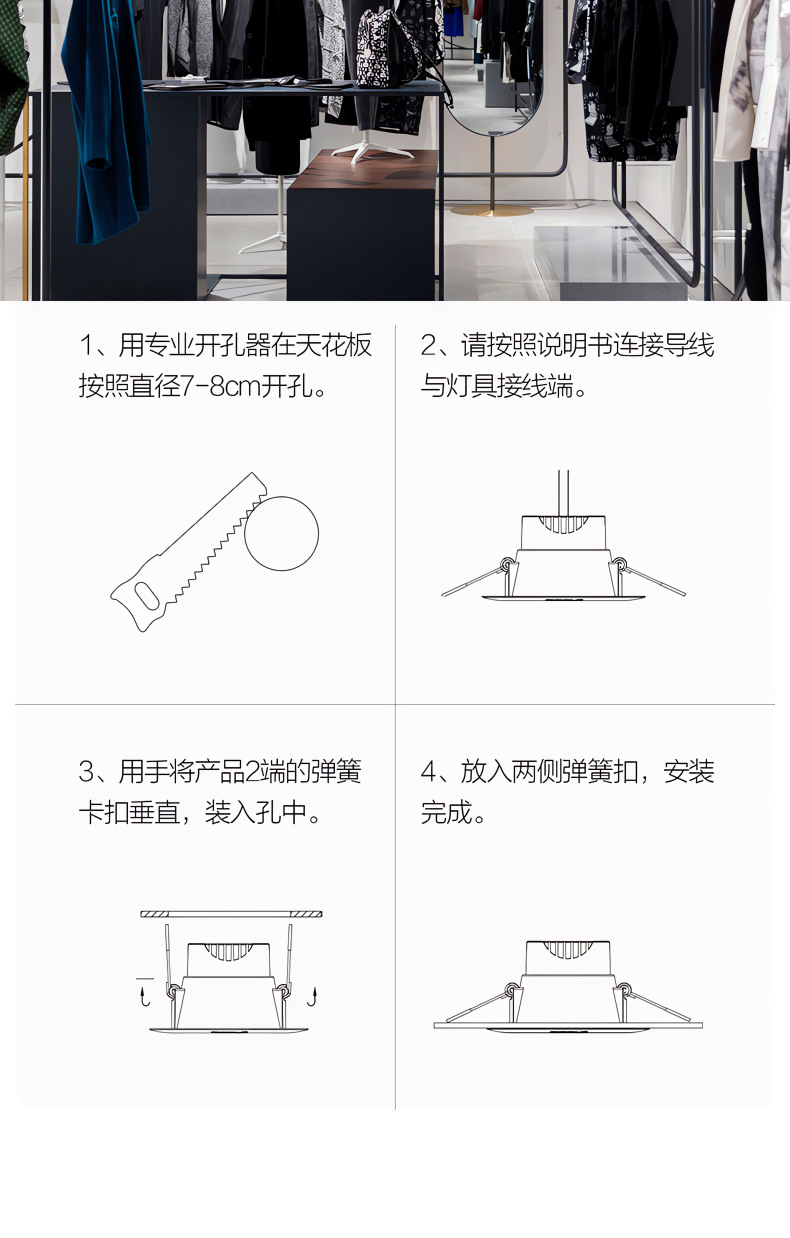 1、用专业开孔器在天花板按照直径7-8cm开孔。

2、请按照说明书连接导线与灯具接线端。

3、用手将产品2端的弹簧卡扣垂直，装入孔中。

4、放入两侧弹簧扣，安装完成。