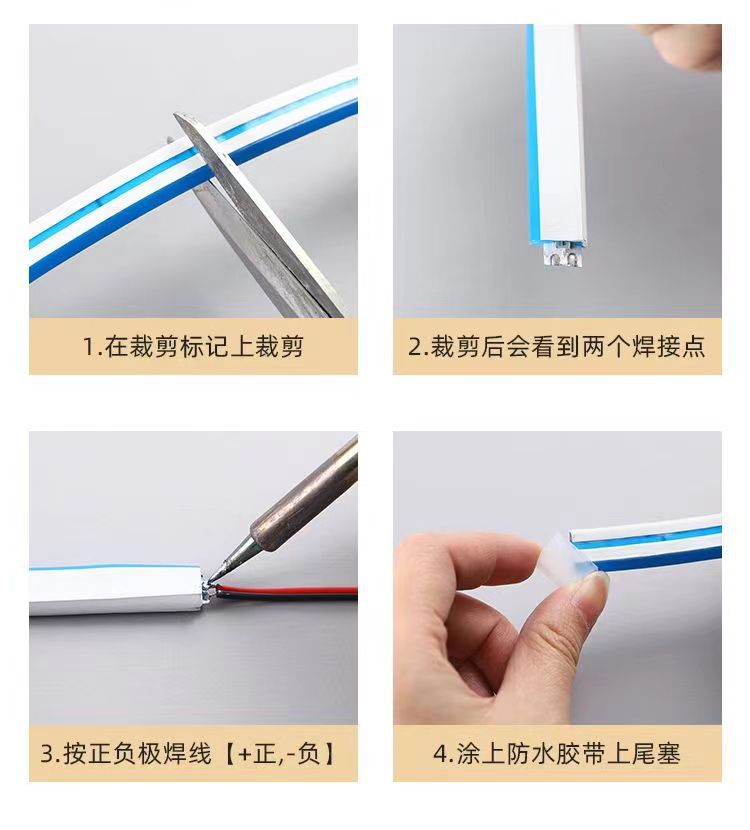 1.在裁剪标记上裁剪

2.裁剪后会看到两个焊接点

3.按正负极焊线【+正,-负】

4.涂上防水胶带上尾塞