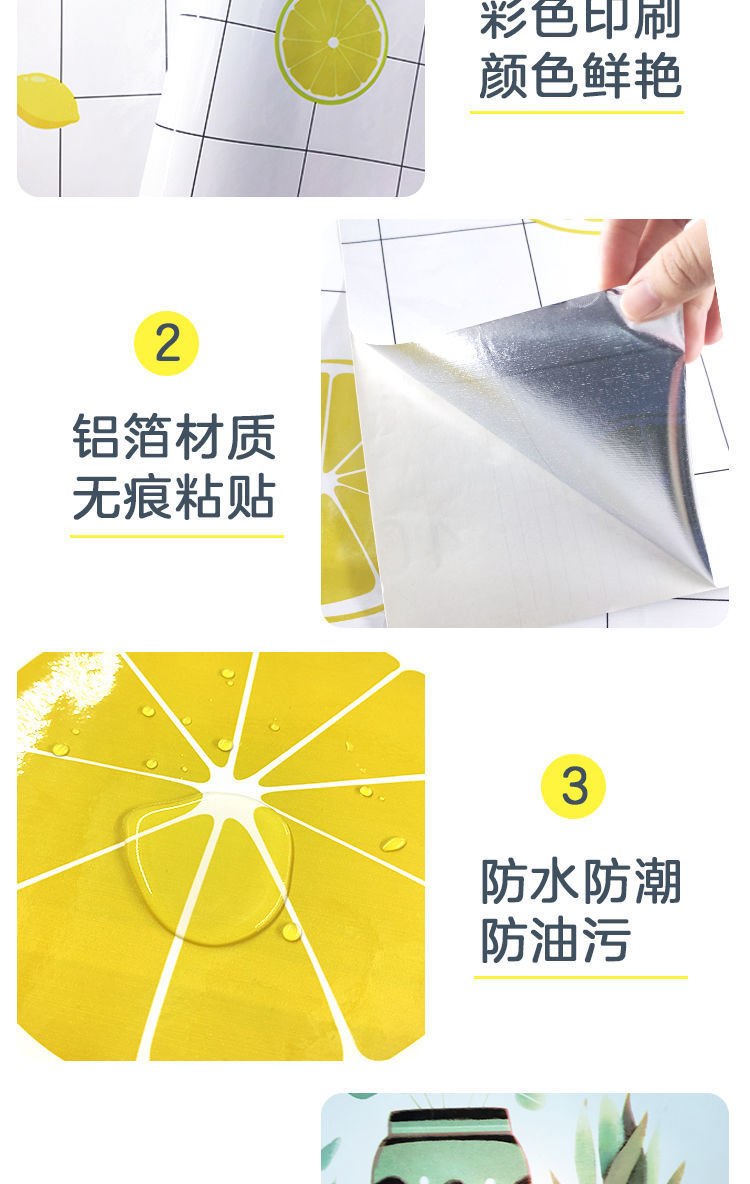 彩色印刷
颜色鲜艳

2

铝箔材质
无痕粘贴

3

防水防潮
防油污