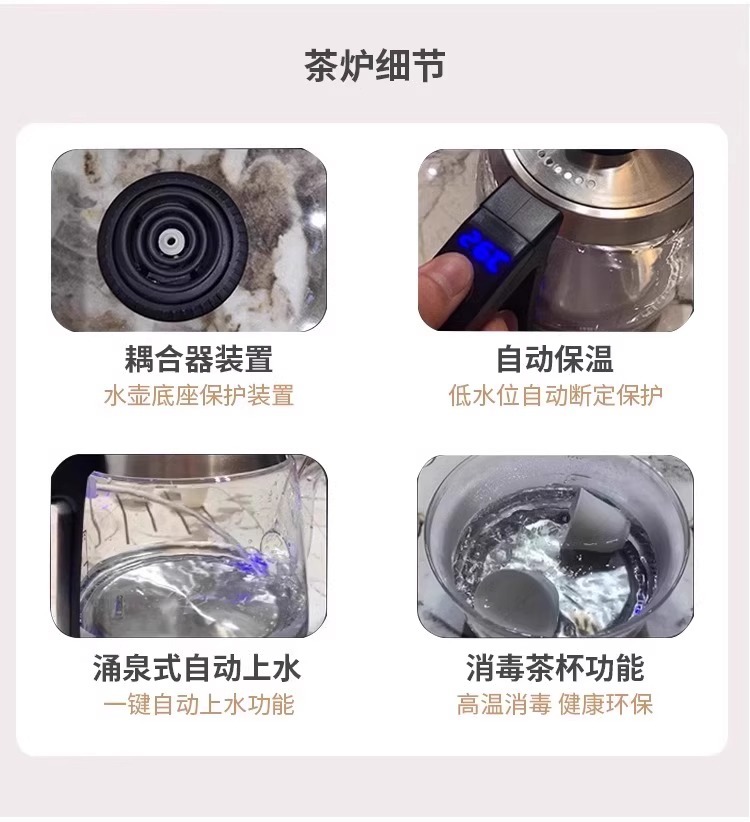 茶炉细节

耦合器装置
水壶底座保护装置

自动保温
低水位自动断定保护

涌泉式自动上水
一键自动上水功能

消毒茶杯功能
高温消毒 健康环保