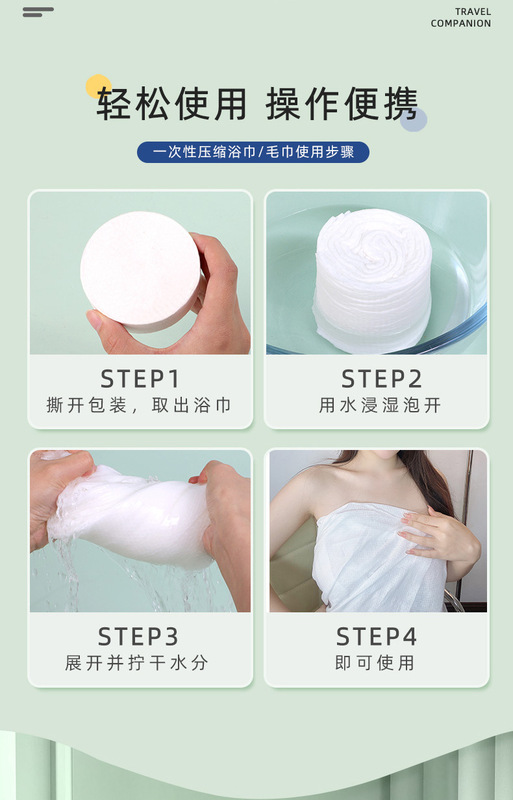 TRAVEL
COMPANION

轻松使用 操作便携

一次性压缩浴巾/毛巾使用步骤

STEP1
撕开包装，取出浴巾

STEP2
用水浸湿泡开

STEP3
展开并拧干水分

STEP4
即可使用