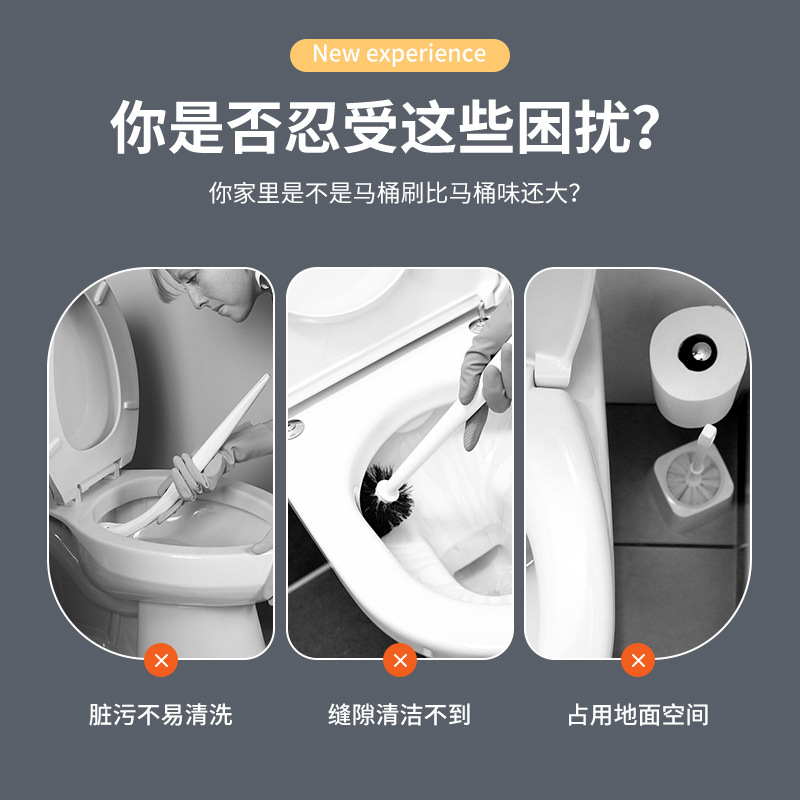 New experience

你是否忍受这些困扰?

你家里是不是马桶刷比马桶味还大?

脏污不易清洗

缝隙清洁不到

占用地面空间