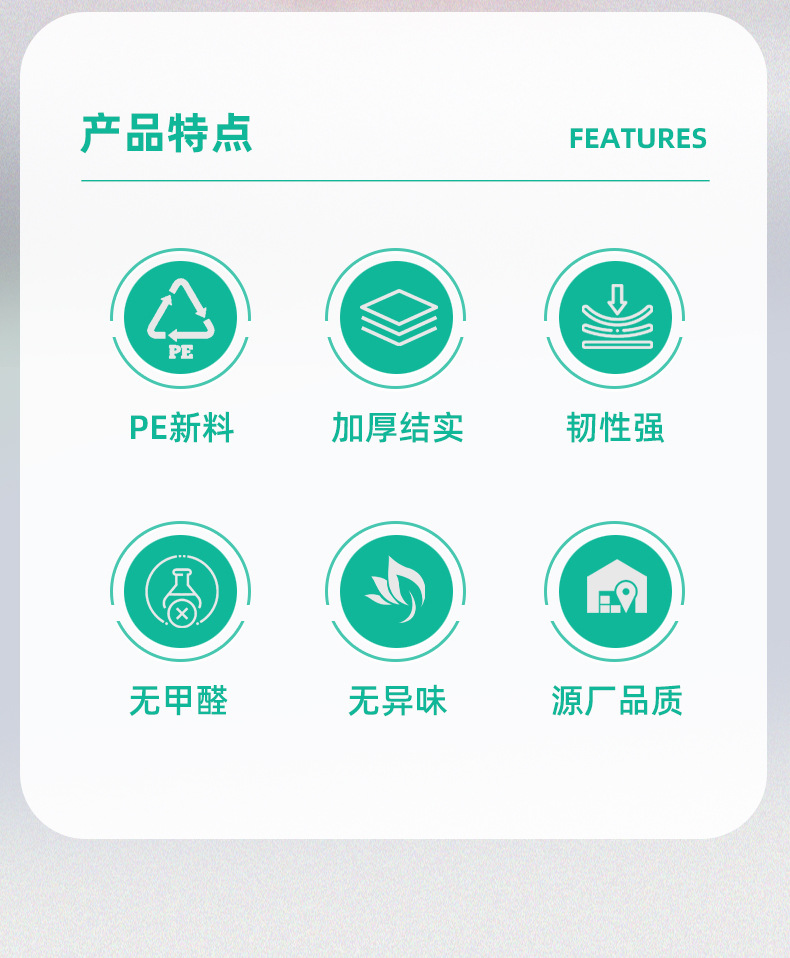 产品特点 FEATURES

PE

PE新料

加厚结实

韧性强

无甲醛

无异味

源厂品质