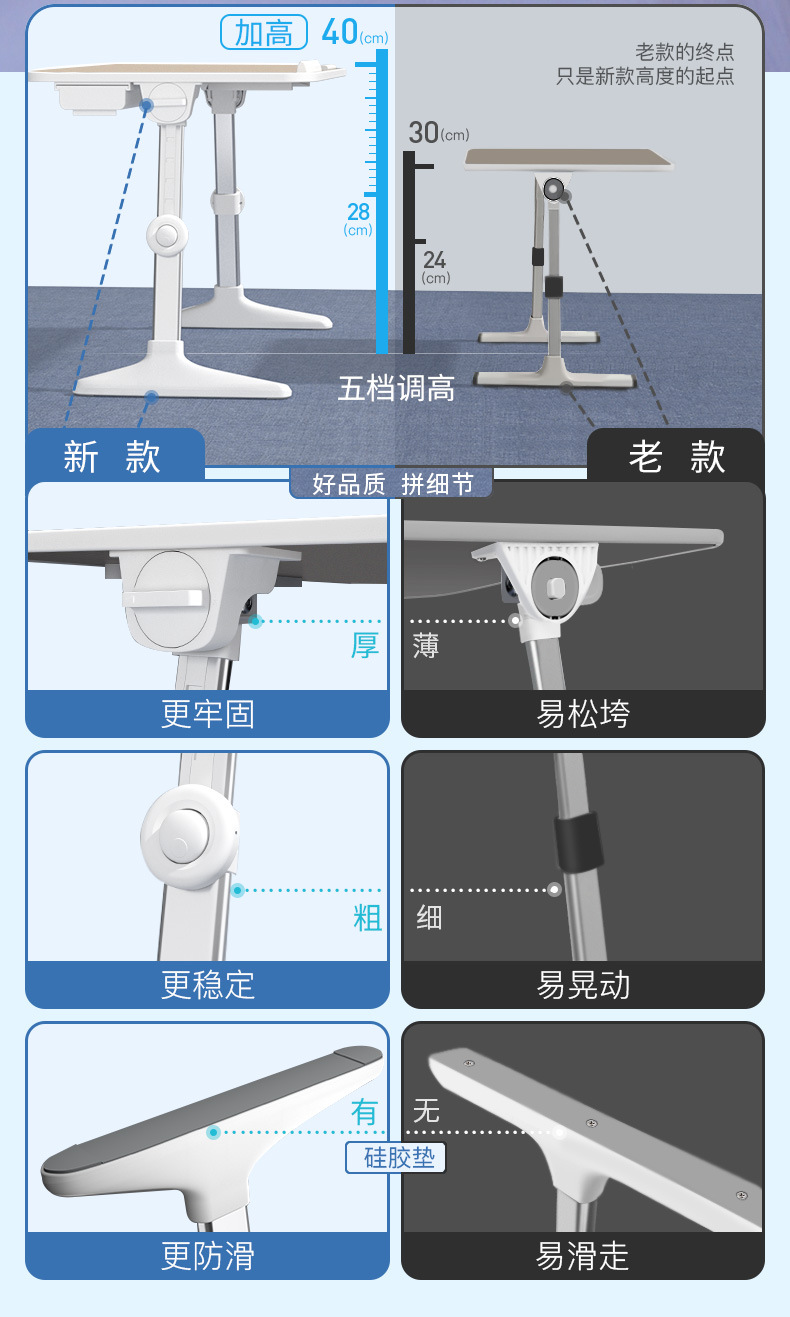 加高 40(cm)

老款的终点
只是新款高度的起点

30(cm)

28 (cm)

24 (cm)

五档调高

新 款

老 款

好品质 拼细节

厚

薄

更牢固

易松垮

粗

细

更稳定

易晃动

有

无

硅胶垫

更防滑

易滑走