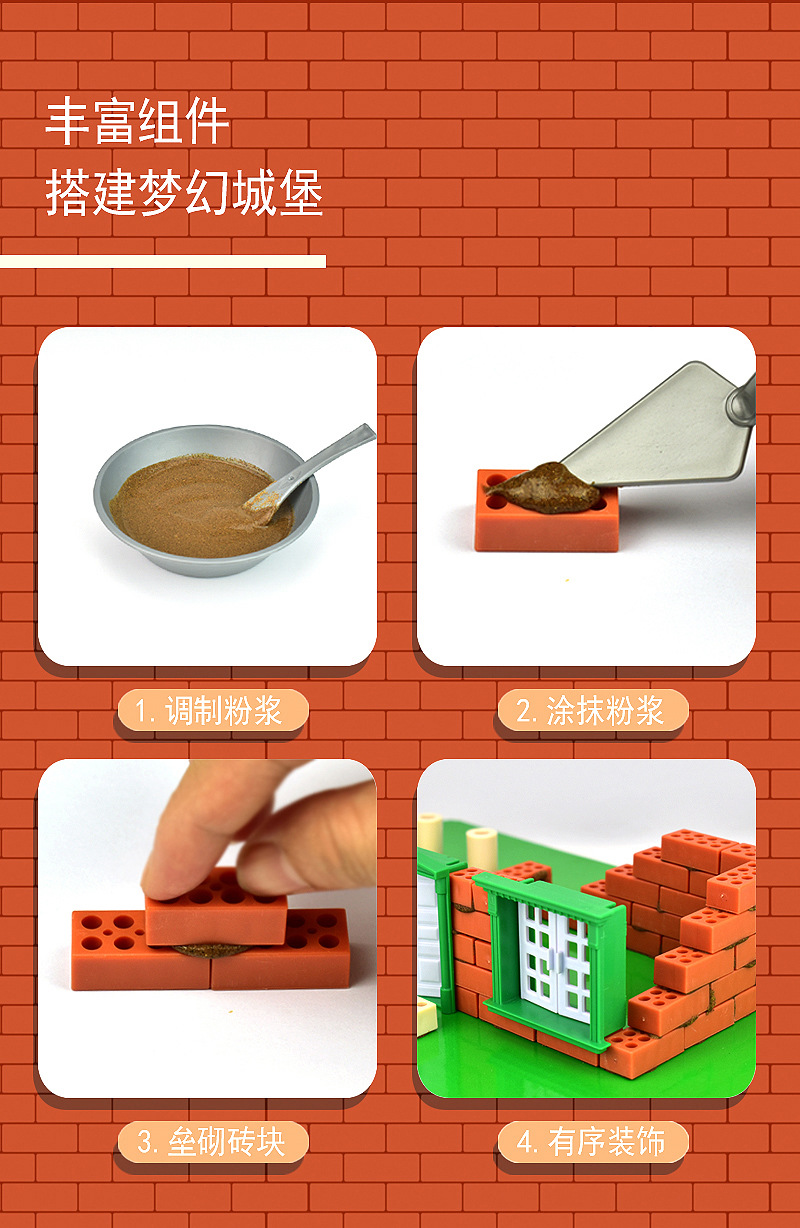 丰富组件
搭建梦幻城堡

1. 调制粉浆

2. 涂抹粉浆

3. 垒砌砖块

4. 有序装饰