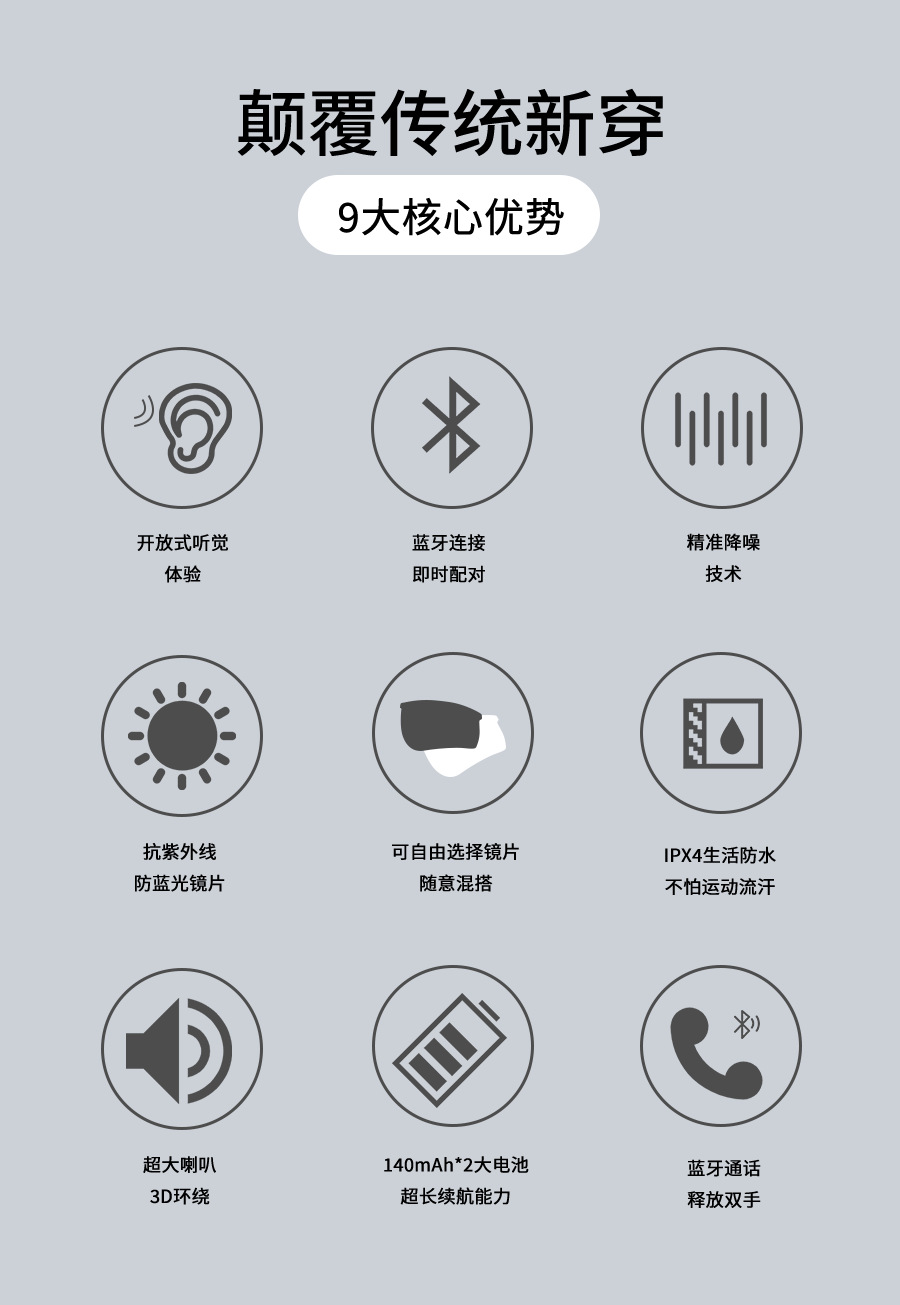 颠覆传统新穿

9大核心优势

开放式听觉
体验

蓝牙连接
即时配对

精准降噪
技术

抗紫外线
防蓝光镜片

可自由选择镜片
随意混搭

IPX4生活防水
不怕运动流汗

超大喇叭
3D环绕

140mAh*2大电池
超长续航能力

蓝牙通话
释放双手