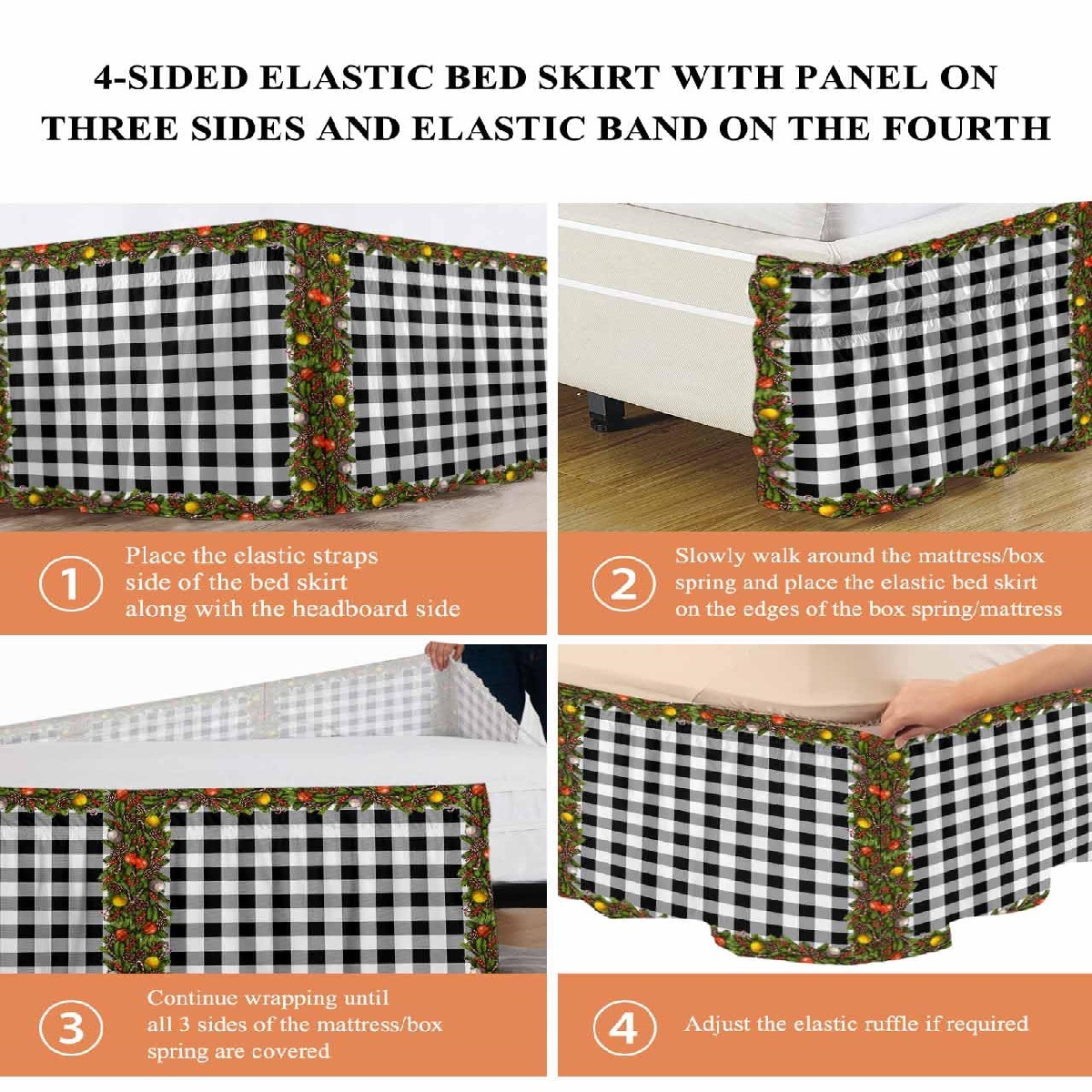 4-SIDED ELASTIC BED SKIRT WITH PANEL ON THREE SIDES AND ELASTIC BAND ON THE FOURTH

1 Place the elastic straps side of the bed skirt along with the headboard side

2 Slowly walk around the mattress/box spring and place the elastic bed skirt on the edges of the box spring/mattress

3 Continue wrapping until all 3 sides of the mattress/box spring are covered

4 Adjust the elastic ruffle if required