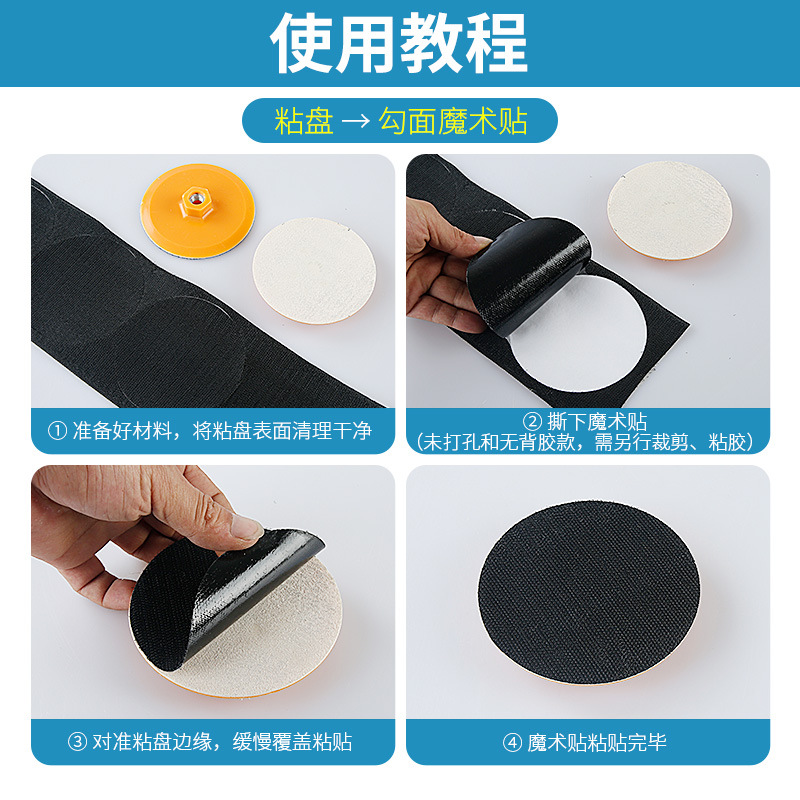 使用教程

粘盘 → 勾面魔术贴

① 准备好材料，将粘盘表面清理干净

② 撕下魔术贴
（未打孔和无背胶款，需另行裁剪、粘胶）

③ 对准粘盘边缘，缓慢覆盖粘贴

④ 魔术贴粘贴完毕