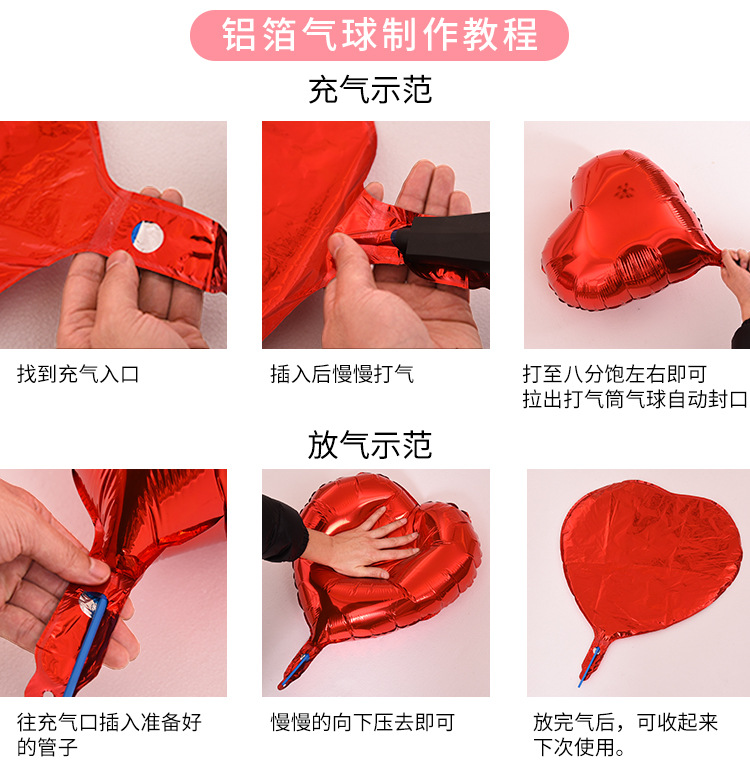 铝箔气球制作教程

充气示范

找到充气入口

插入后慢慢打气

打至八分饱左右即可
拉出打气筒气球自动封口

放气示范

往充气口插入准备好的管子

慢慢的向下压去即可

放完气后，可收起来下次使用。