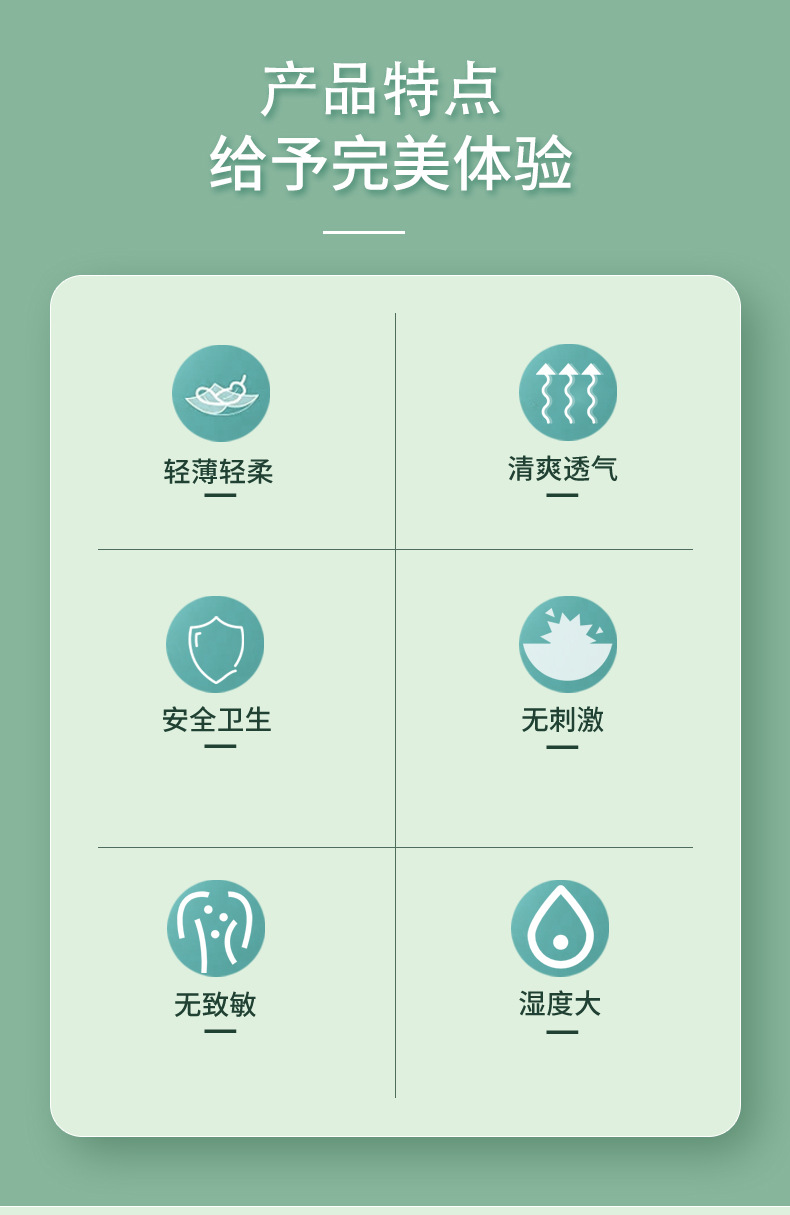 产品特点
给予完美体验

轻薄轻柔

清爽透气

安全卫生

无刺激

无致敏

湿度大