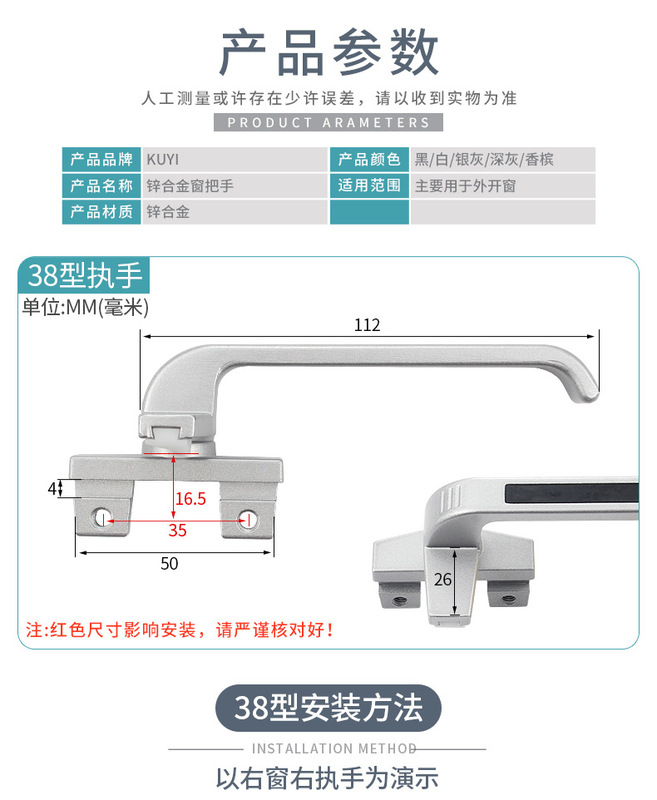 产品参数

人工测量或许存在少许误差，请以收到实物为准

PRODUCT ARAMETERS

| 产品品牌 | KUYI | 产品颜色 | 黑/白/银灰/深灰/香槟 |
|---|---|---|---|
| 产品名称 | 锌合金窗把手 | 适用范围 | 主要用于外开窗 |
| 产品材质 | 锌合金 | | |

38型执手

单位:MM(毫米)

112

4

16.5

35

50

26

注:红色尺寸影响安装，请严谨核对好！

38型安装方法

INSTALLATION METHOD

以右窗右执手为演示