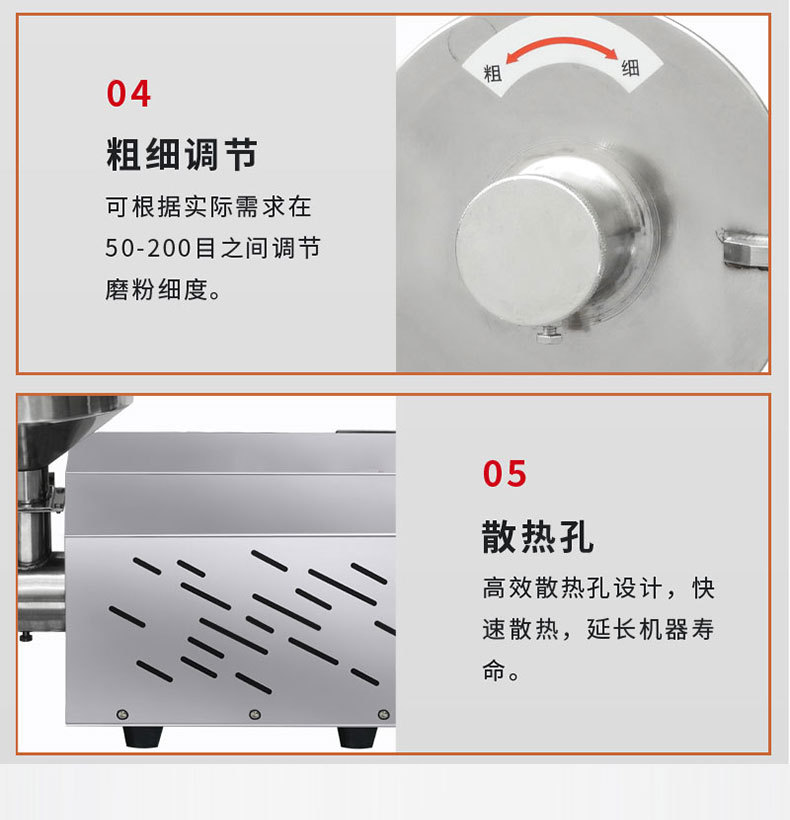 04

粗细调节

可根据实际需求在50-200目之间调节磨粉细度。

粗

细

05

散热孔

高效散热孔设计，快速散热，延长机器寿命。