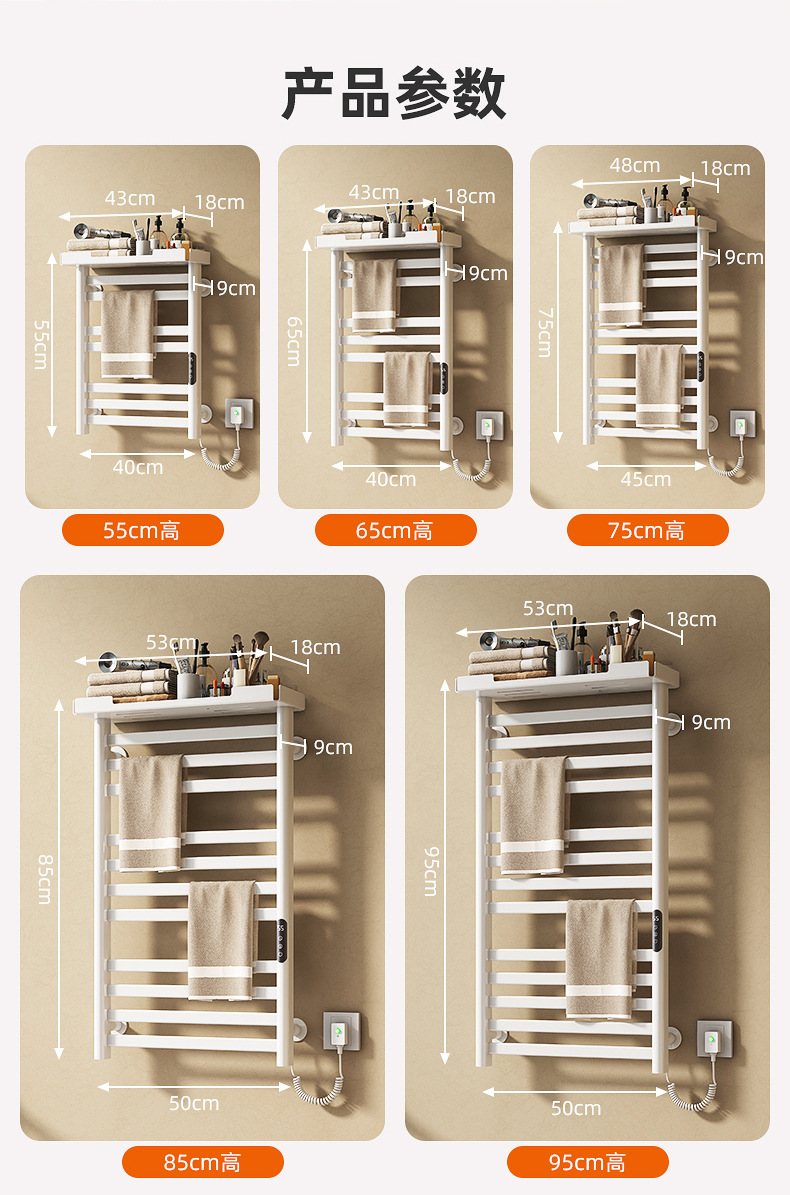 产品参数

43cm
18cm
9cm
55cm
40cm
55cm高

43cm
18cm
9cm
65cm
40cm
65cm高

48cm
18cm
9cm
75cm
45cm
75cm高

53cm
18cm
9cm
85cm
50cm
85cm高

53cm
18cm
9cm
95cm
50cm
95cm高