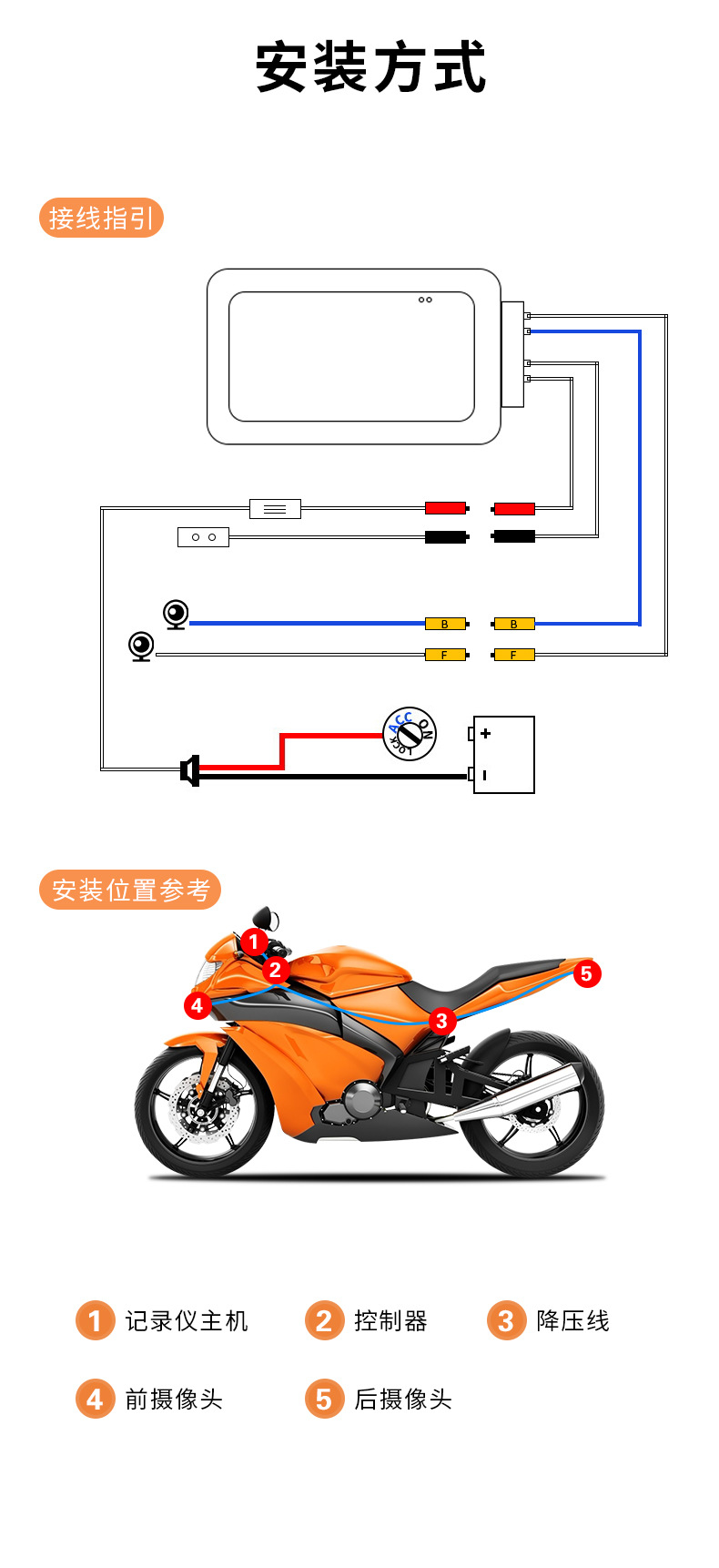 安装方式

接线指引

B
B
F
F
ACC
ON
LOCK
+
-

安装位置参考

1
2
3
4
5

1 记录仪主机
2 控制器
3 降压线
4 前摄像头
5 后摄像头