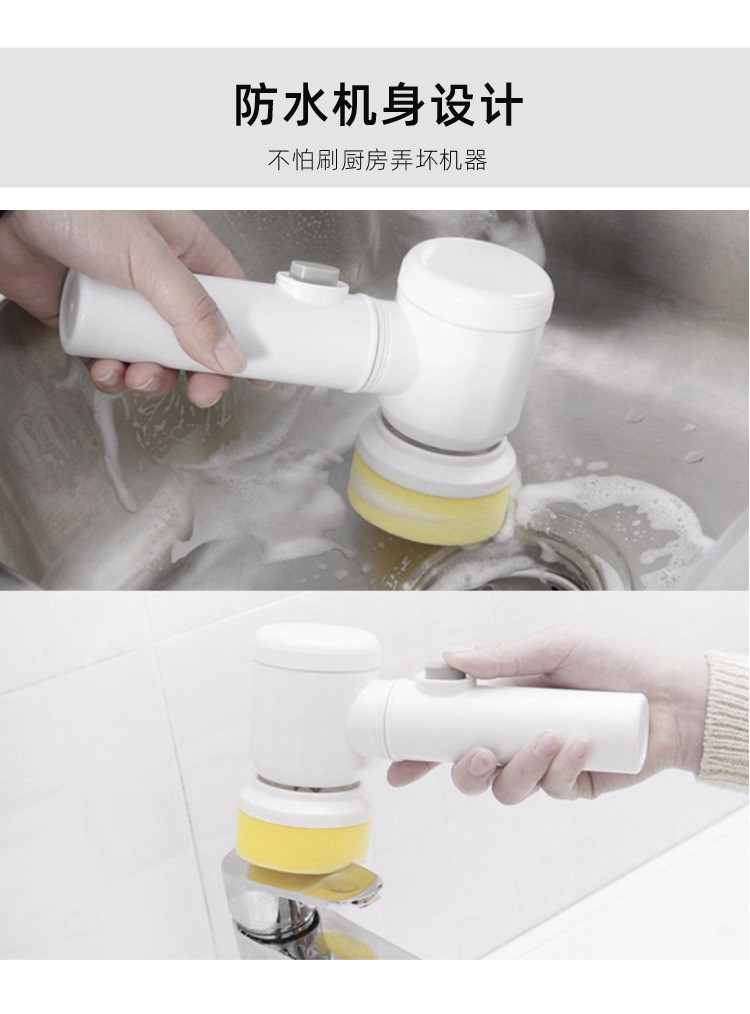 防水机身设计

不怕刷厨房弄坏机器