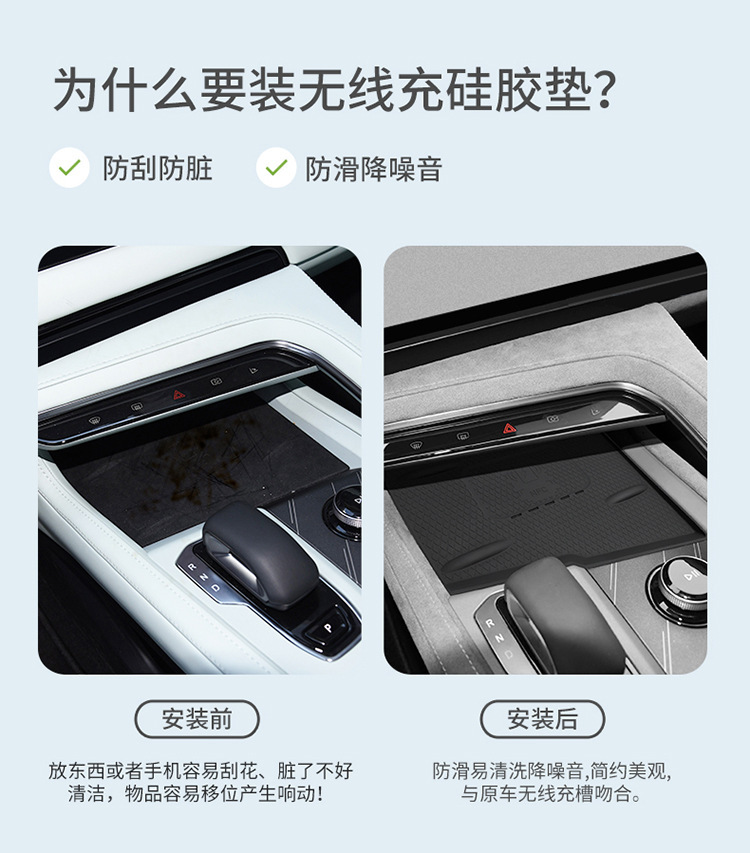 为什么要装无线充硅胶垫?

防刮防脏

防滑降噪音

R
N
D
P

R
N
D

安装前

放东西或者手机容易刮花、脏了不好清洁，物品容易移位产生响动!

安装后

防滑易清洗降噪音,简约美观,与原车无线充槽吻合。