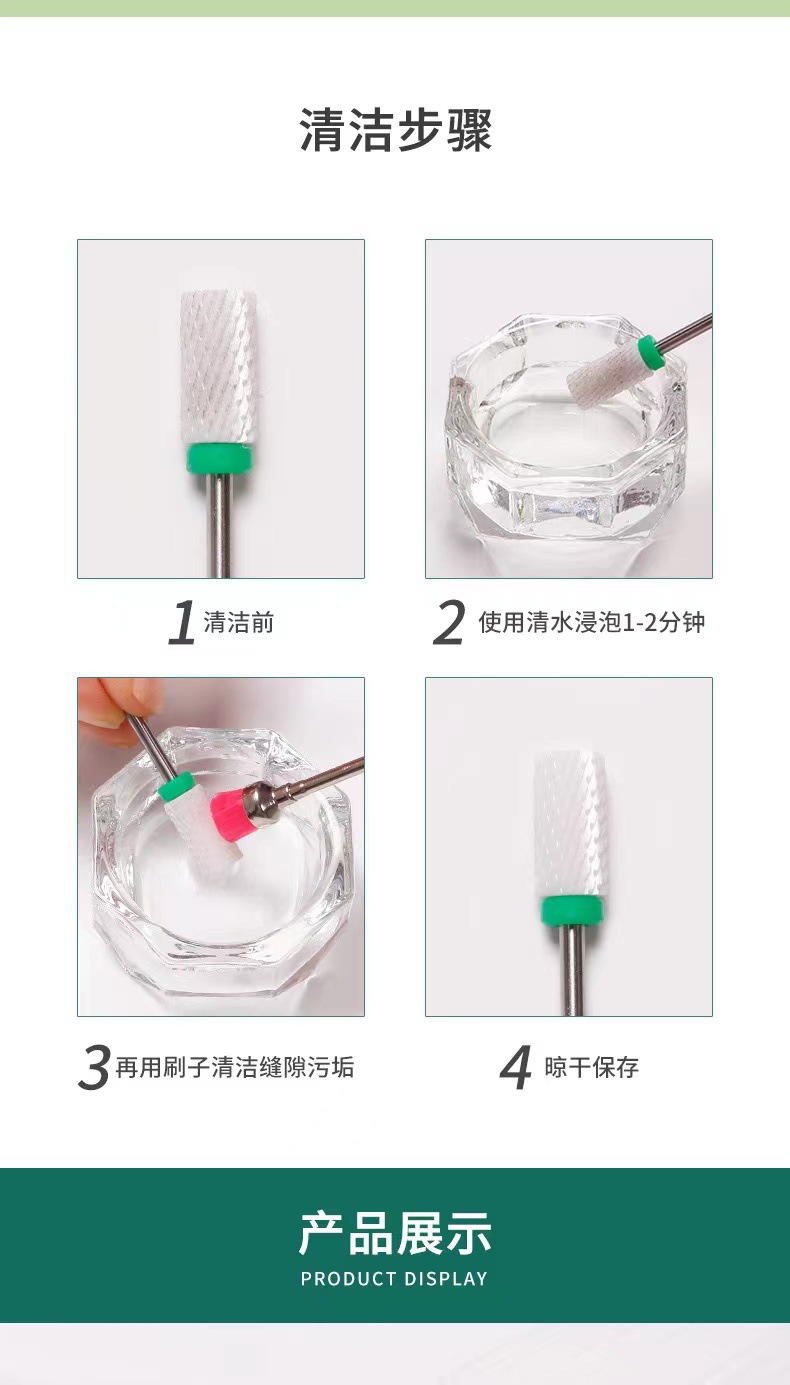 清洁步骤

1 清洁前

2 使用清水浸泡1-2分钟

3 再用刷子清洁缝隙污垢

4 晾干保存

产品展示
PRODUCT DISPLAY