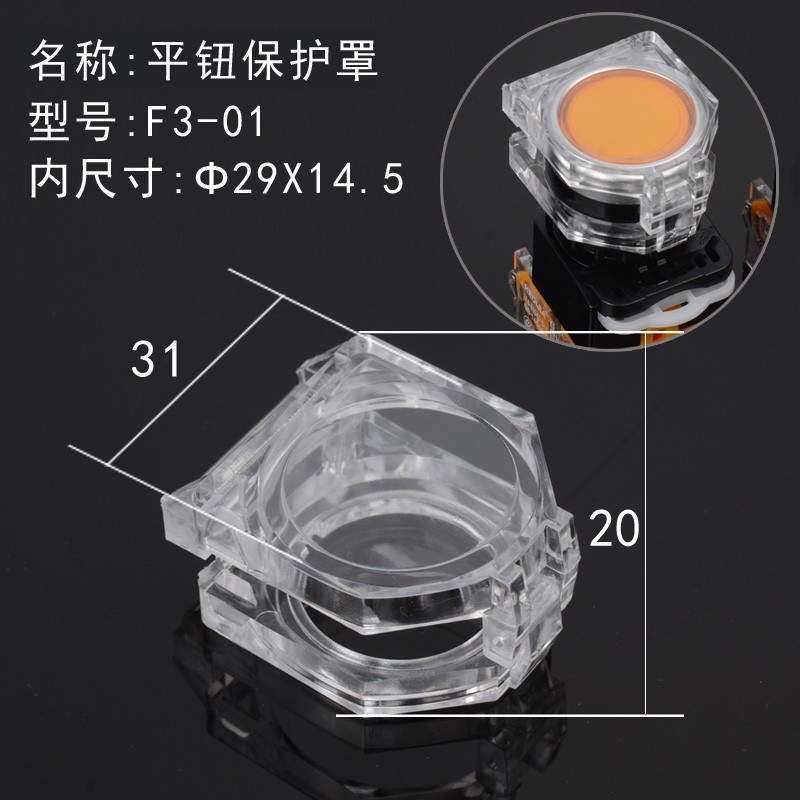 名称:平钮保护罩
型号:F3-01
内尺寸:Φ29X14.5

31

20