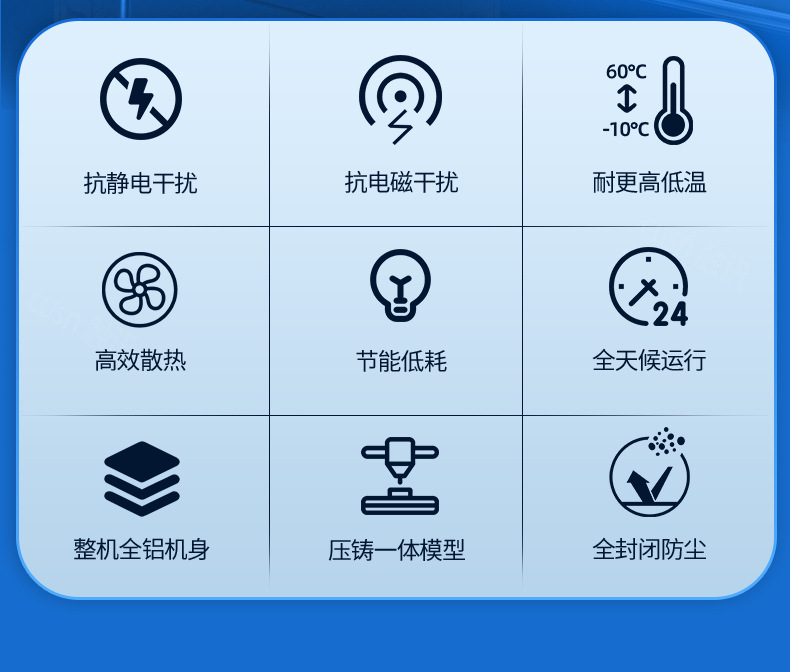 抗静电干扰

抗电磁干扰

60°C
-10°C
耐更高低温

高效散热

节能低耗

24
全天候运行

整机全铝机身

压铸一体模型

全封闭防尘