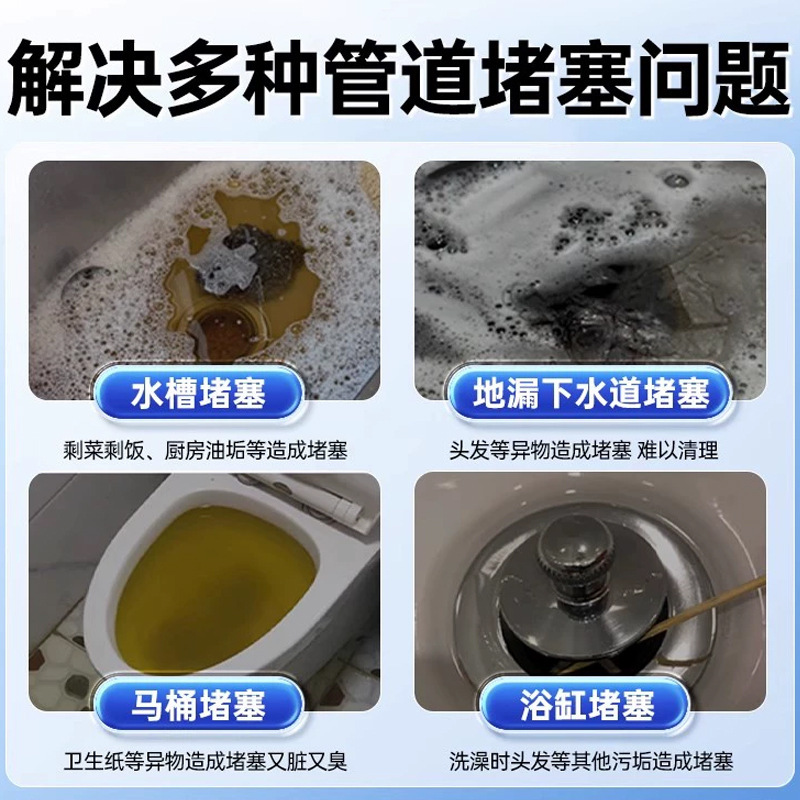 解决多种管道堵塞问题

水槽堵塞

剩菜剩饭、厨房油垢等造成堵塞

地漏下水道堵塞

头发等异物造成堵塞 难以清理

马桶堵塞

卫生纸等异物造成堵塞又脏又臭

浴缸堵塞

洗澡时头发等其他污垢造成堵塞