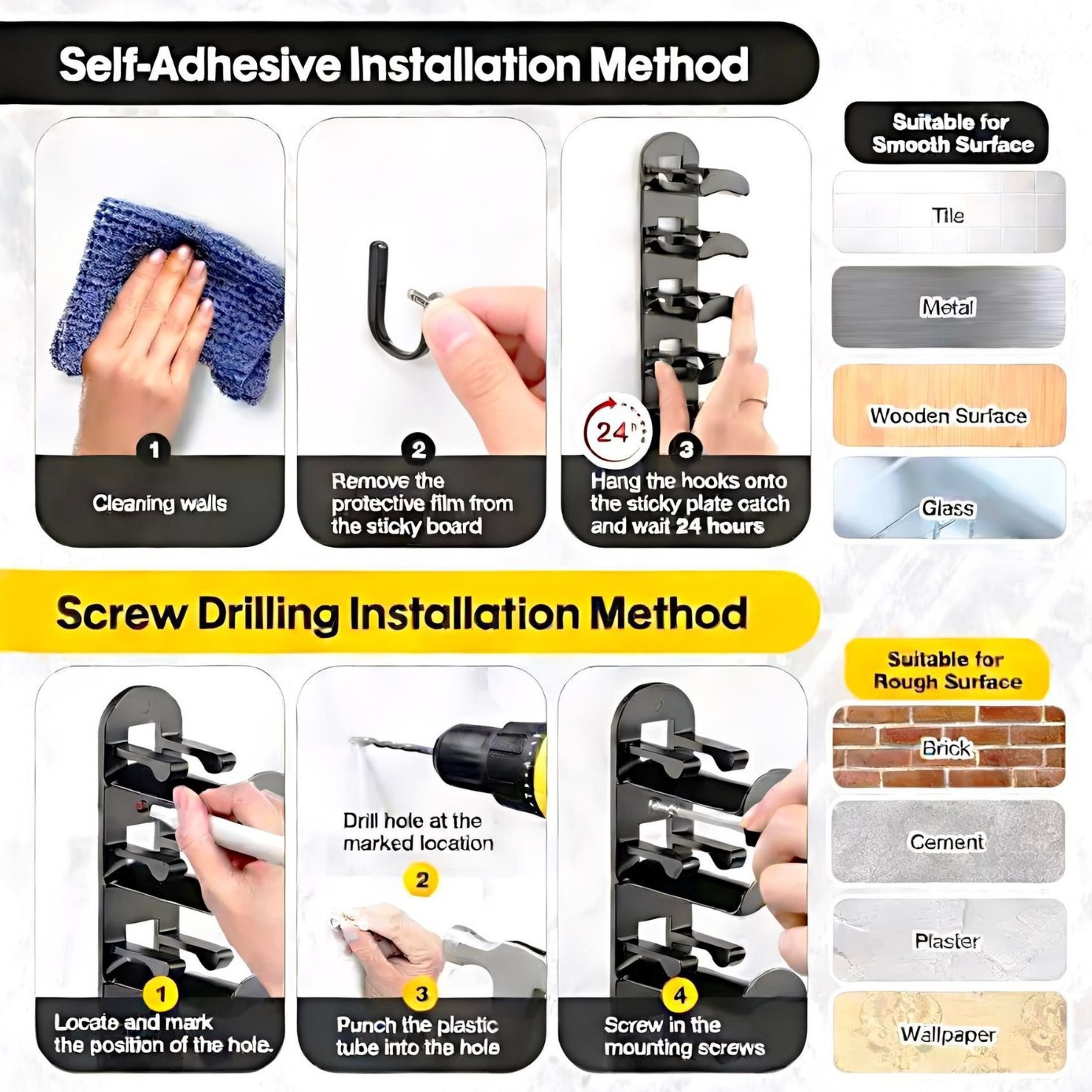 Self-Adhesive Installation Method

1
Cleaning walls

2
Remove the protective film from the sticky board

24h
3
Hang the hooks onto the sticky plate catch and wait 24 hours

Suitable for Smooth Surface

Tile

Metal

Wooden Surface

Glass

Screw Drilling Installation Method

1
Locate and mark the position of the hole.

Drill hole at the marked location
2

3
Punch the plastic tube into the hole

4
Screw in the mounting screws

Suitable for Rough Surface

Brick

Cement

Plaster

Wallpaper