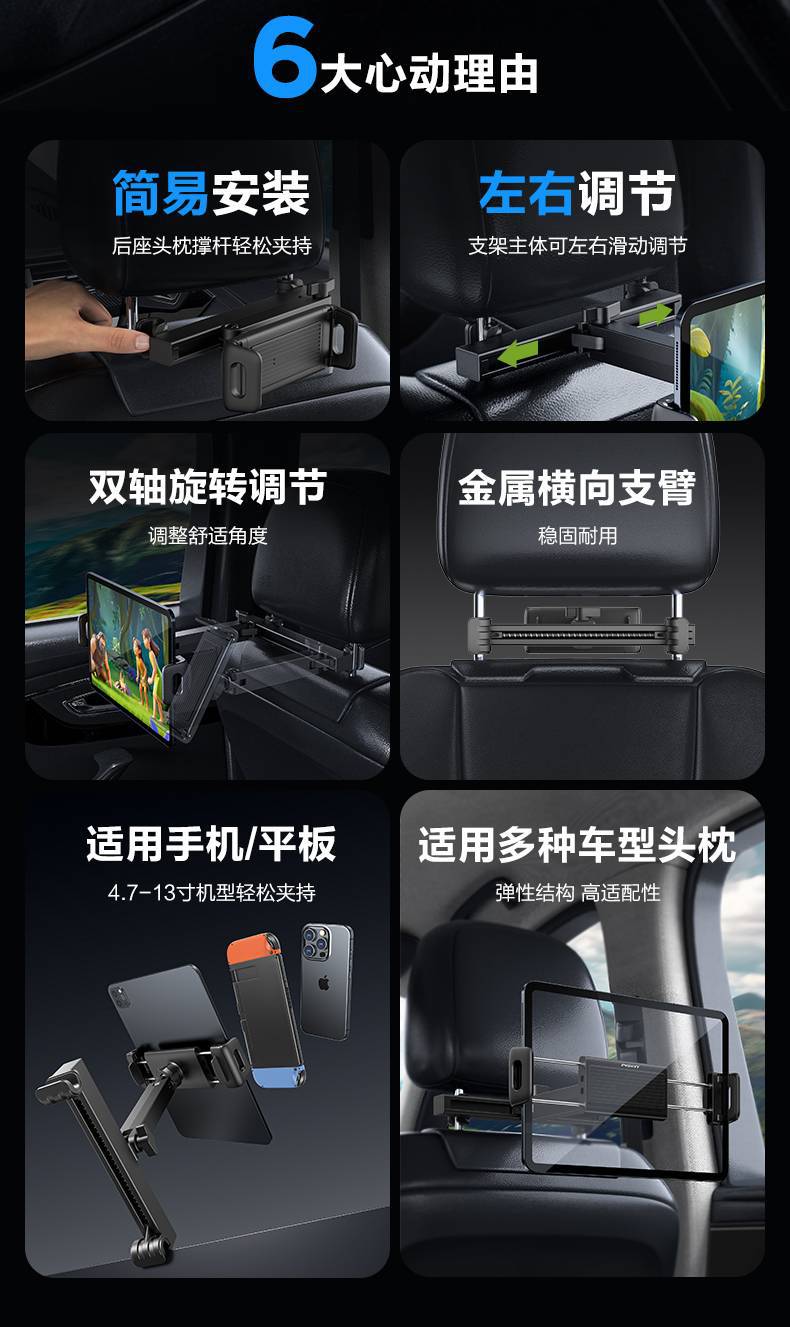 6大心动理由

简易安装
后座头枕撑杆轻松夹持

左右调节
支架主体可左右滑动调节

双轴旋转调节
调整舒适角度

金属横向支臂
稳固耐用

适用手机/平板
4.7-13寸机型轻松夹持

适用多种车型头枕
弹性结构 高适配性