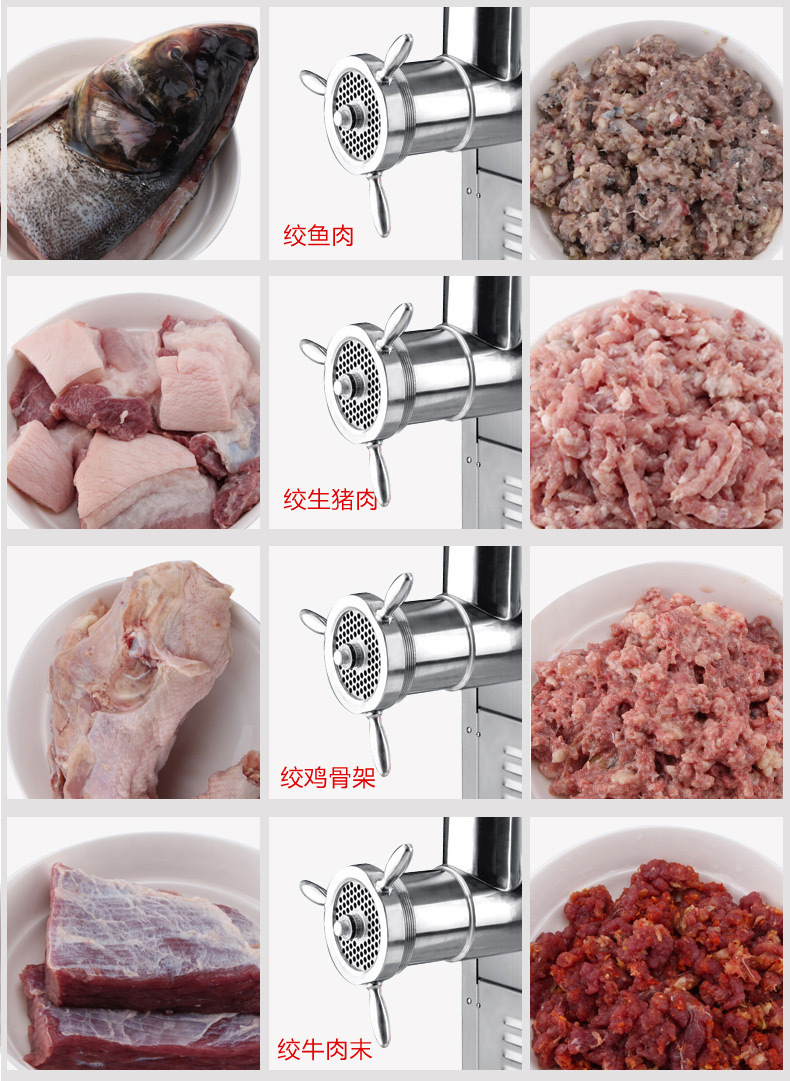 绞鱼肉

绞生猪肉

绞鸡骨架

绞牛肉末