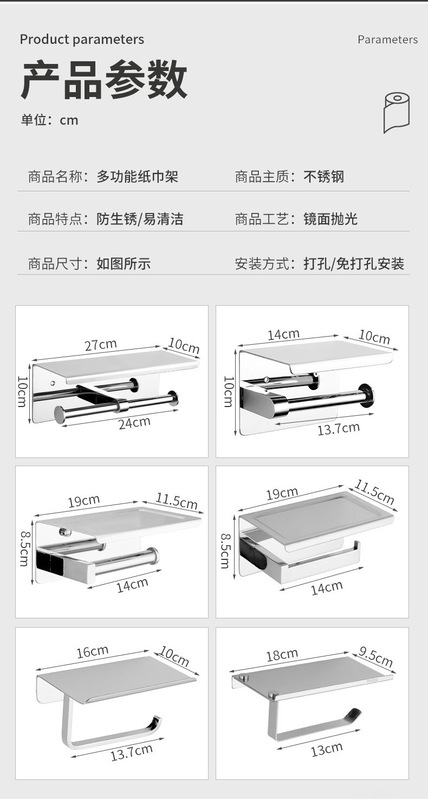 Product parameters

Parameters

产品参数

单位：cm

商品名称：多功能纸巾架

商品主质：不锈钢

商品特点：防生锈/易清洁

商品工艺：镜面抛光

商品尺寸：如图所示

安装方式：打孔/免打孔安装

27cm
10cm
10cm
24cm

14cm
10cm
10cm
13.7cm

19cm
11.5cm
8.5cm
14cm

19cm
11.5cm
8.5cm
14cm

16cm
10cm
13.7cm

18cm
9.5cm
13cm