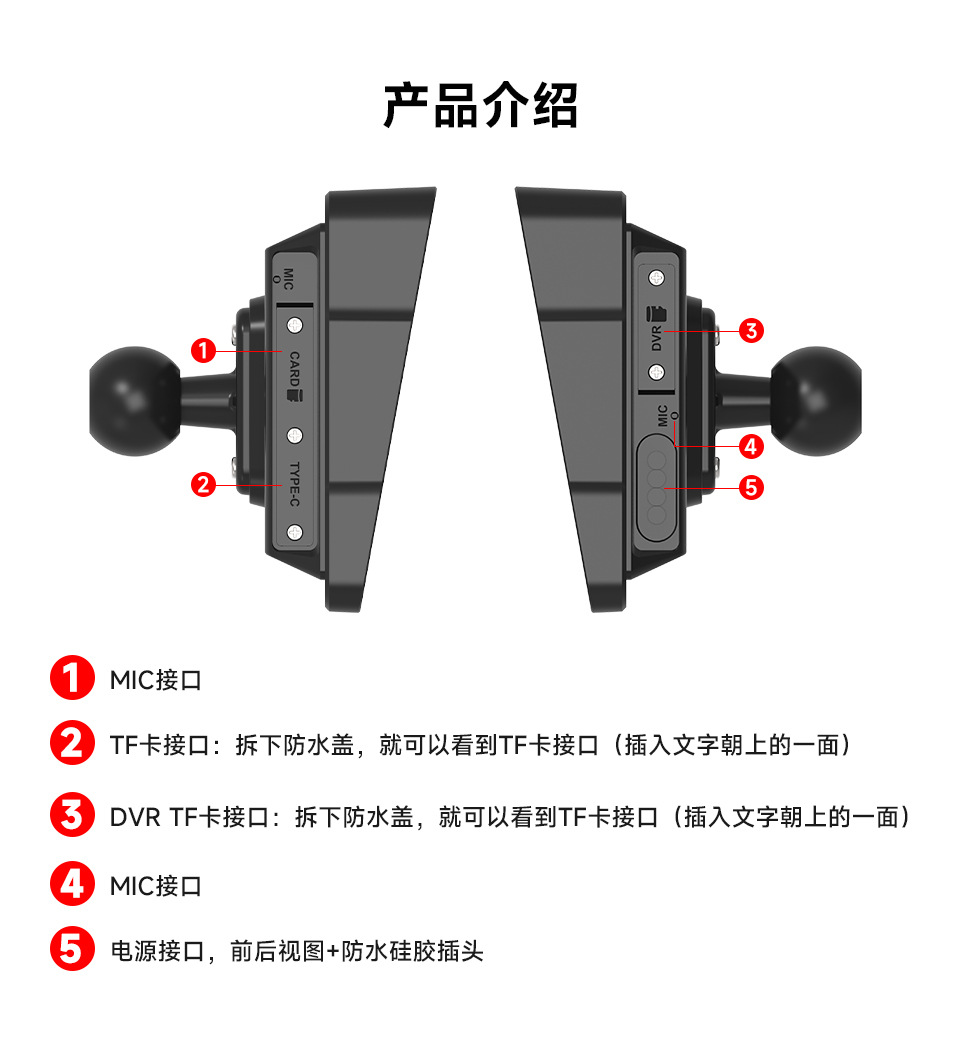 产品介绍

MIC

1

CARD

2

TYPE-C

DVR

3

MIC

4

5

1 MIC接口

2 TF卡接口：拆下防水盖，就可以看到TF卡接口（插入文字朝上的一面）

3 DVR TF卡接口：拆下防水盖，就可以看到TF卡接口（插入文字朝上的一面）

4 MIC接口

5 电源接口，前后视图+防水硅胶插头