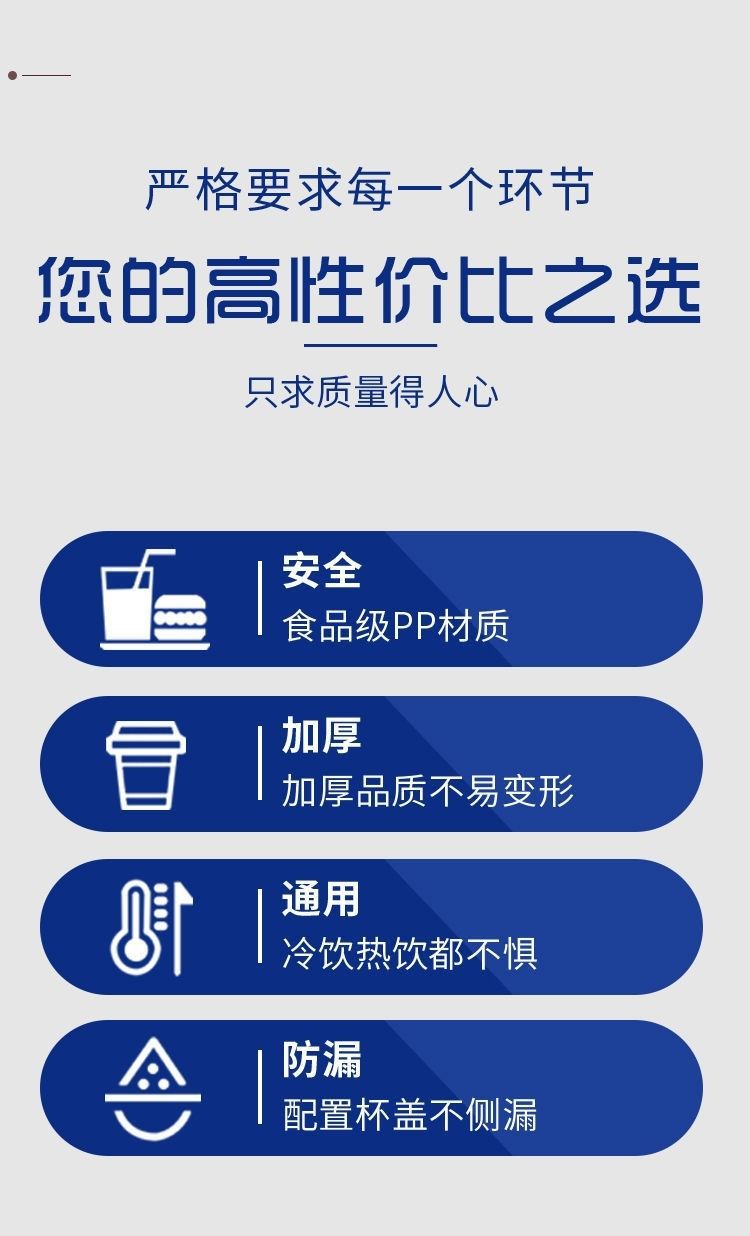 严格要求每一个环节

您的高性价比之选

只求质量得人心

安全
食品级PP材质

加厚
加厚品质不易变形

通用
冷饮热饮都不惧

防漏
配置杯盖不侧漏