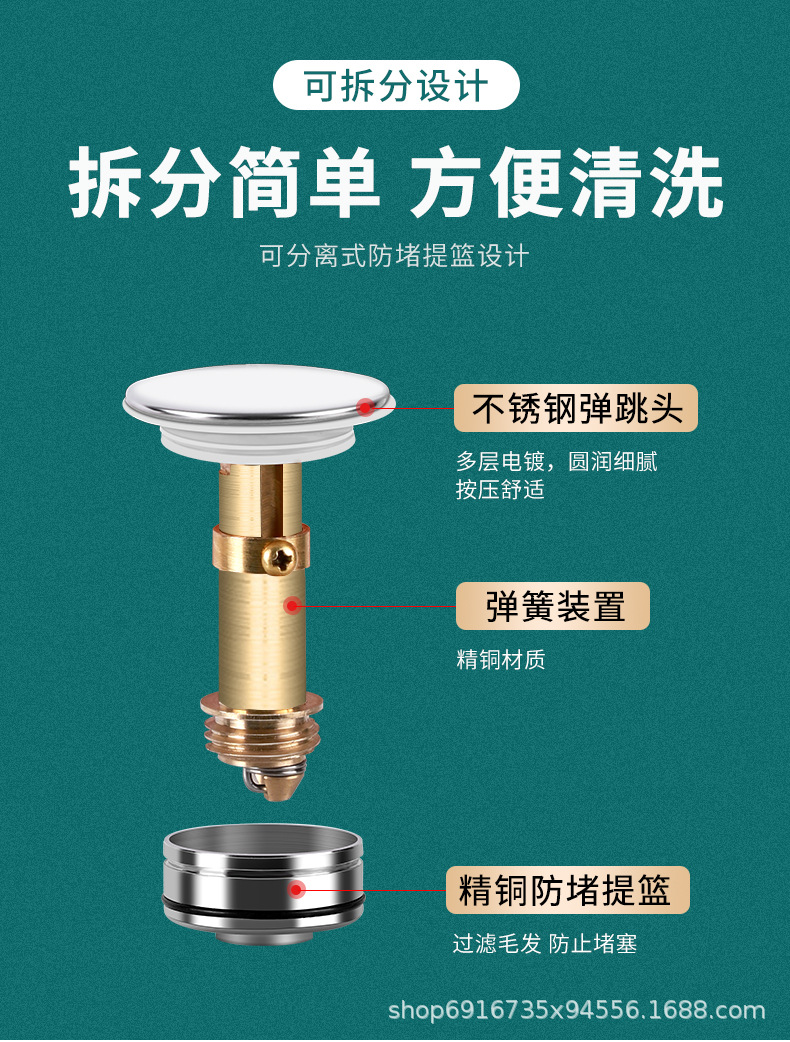 可拆分设计

拆分简单 方便清洗

可分离式防堵提篮设计

不锈钢弹跳头

多层电镀，圆润细腻
按压舒适

弹簧装置

精铜材质

精铜防堵提篮

过滤毛发 防止堵塞

shop6916735x94556.1688.com