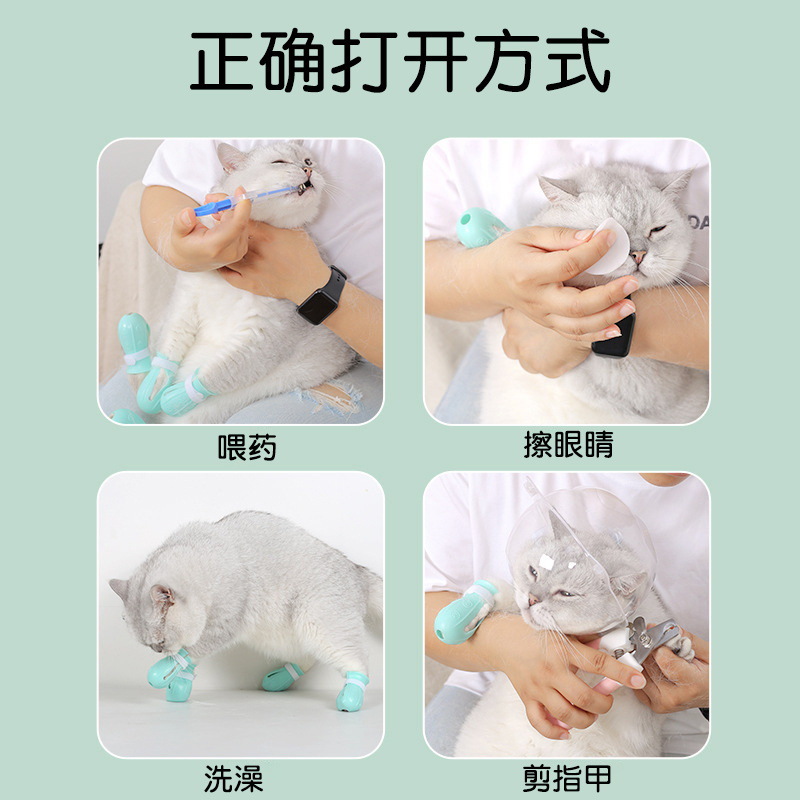 正确打开方式

喂药

擦眼睛

洗澡

剪指甲